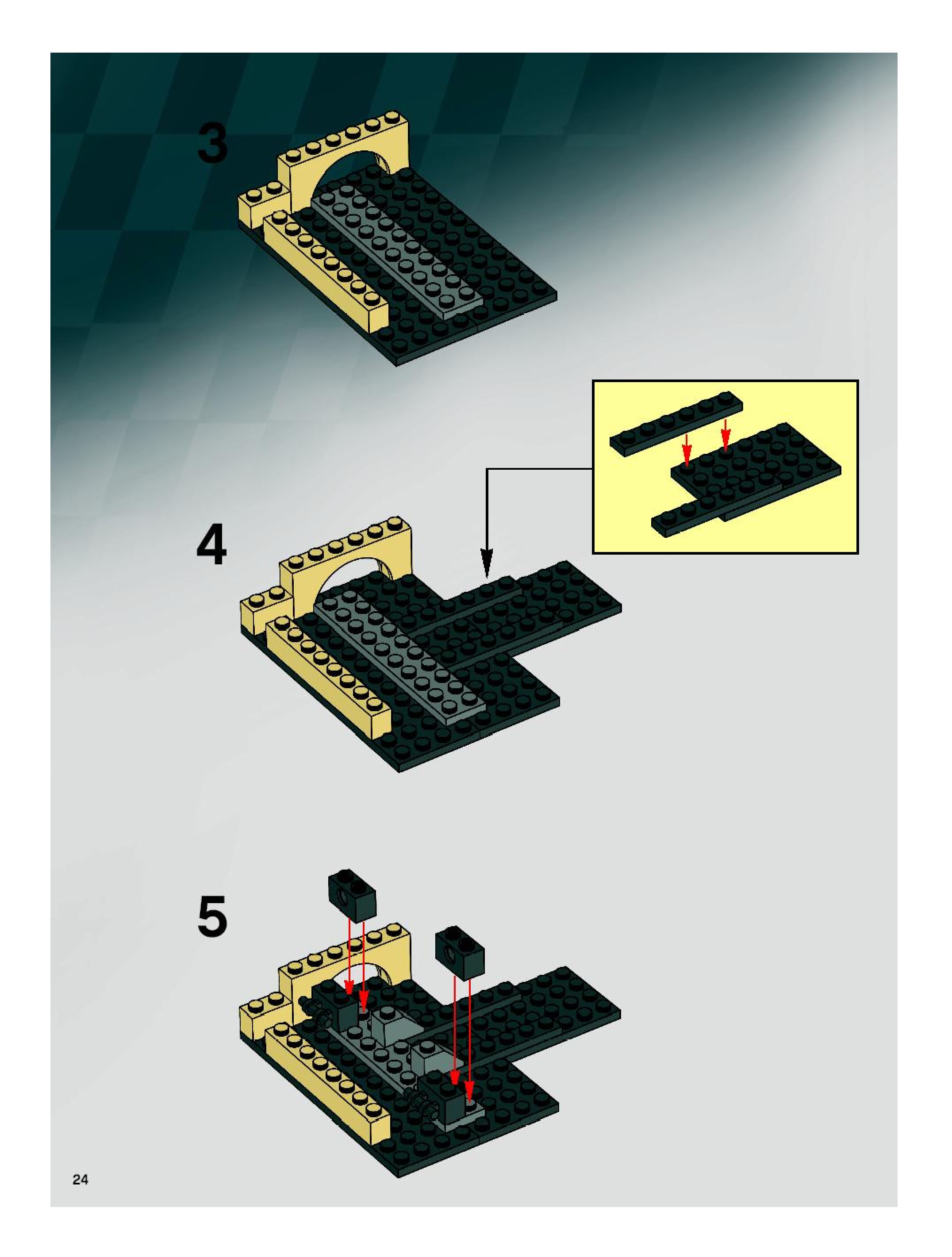 3

4

5

24