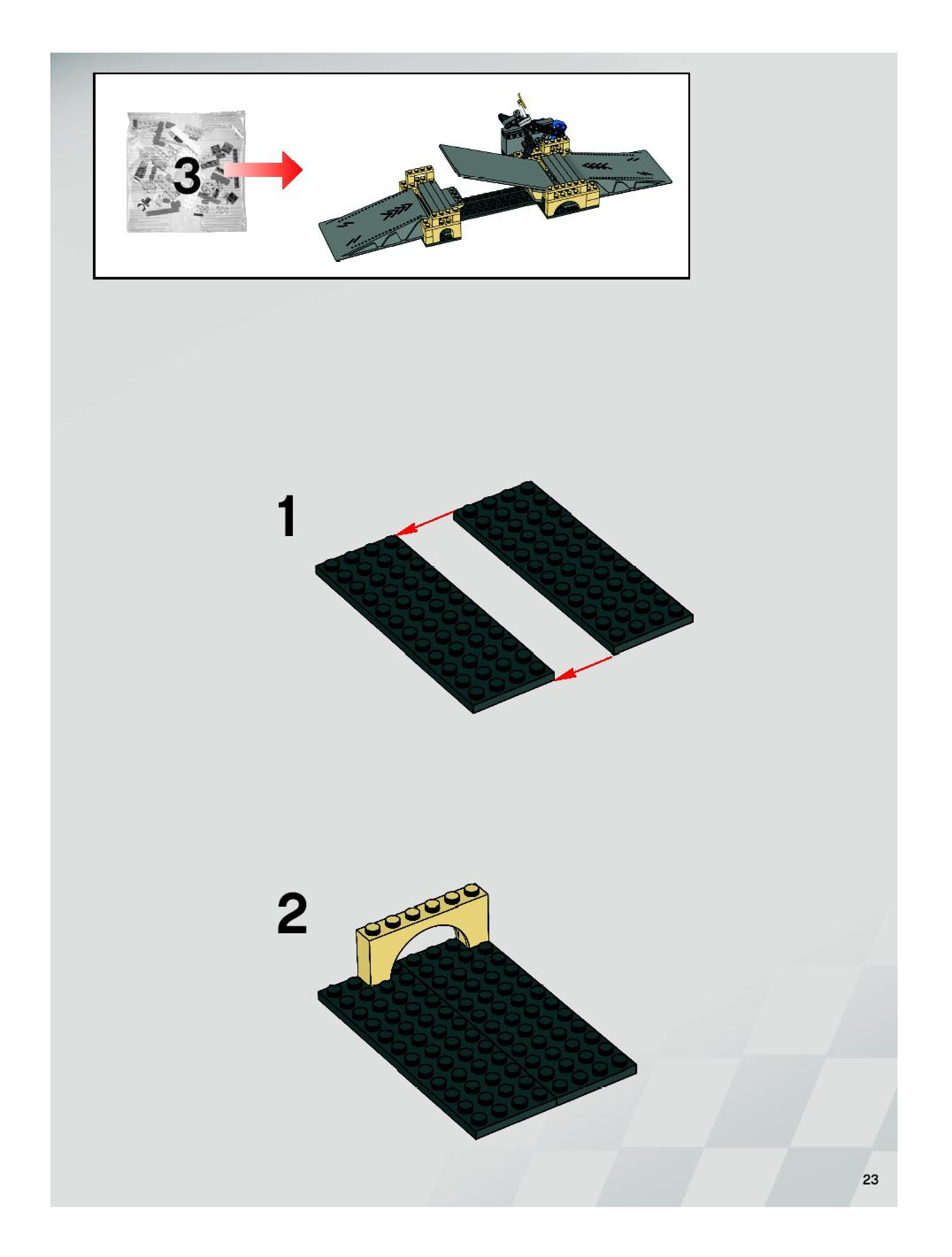 3

1

2

23