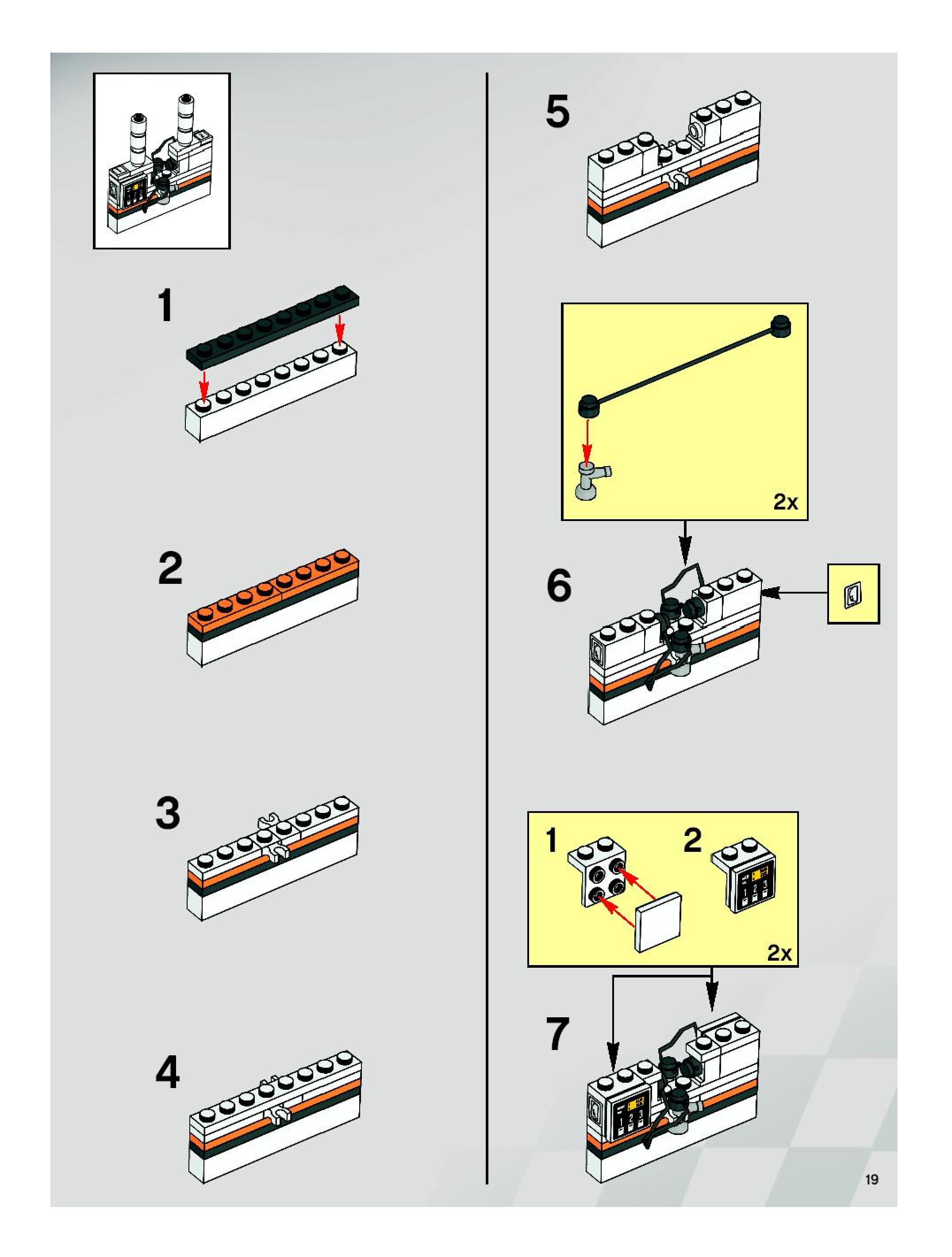 1

2

3

4

5

2x

6

1

2

2x

7

19