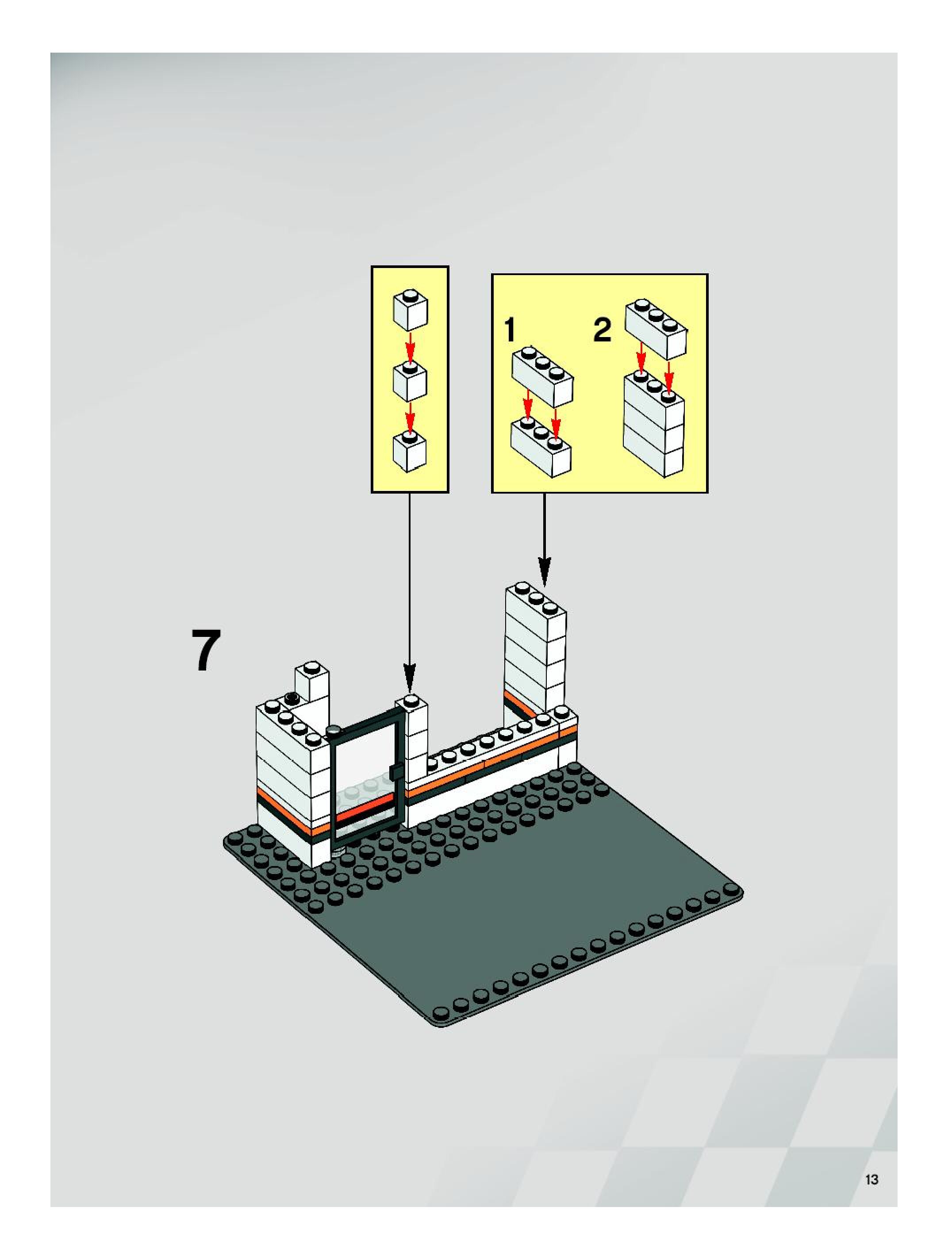 1

2

7

13