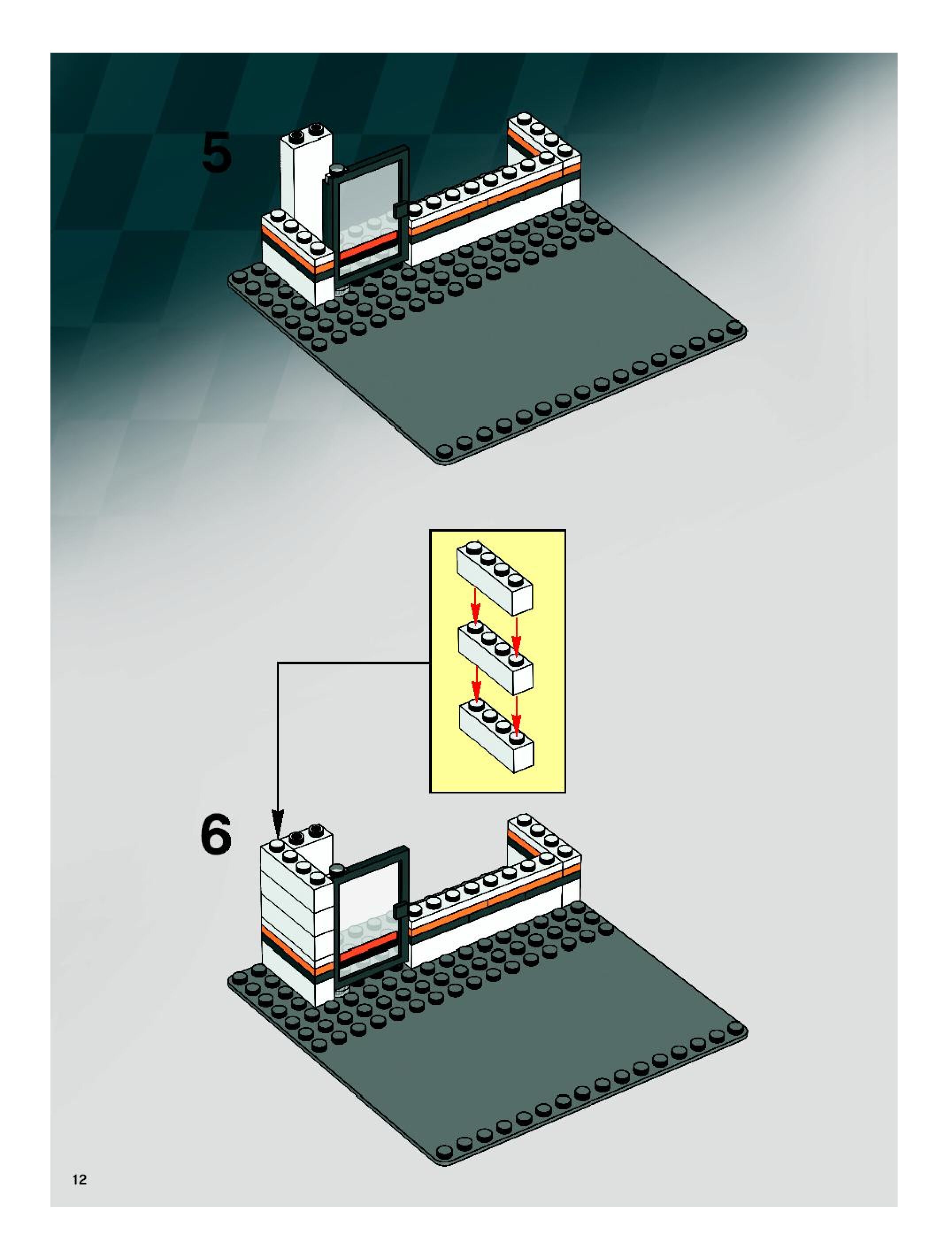 5

6

12