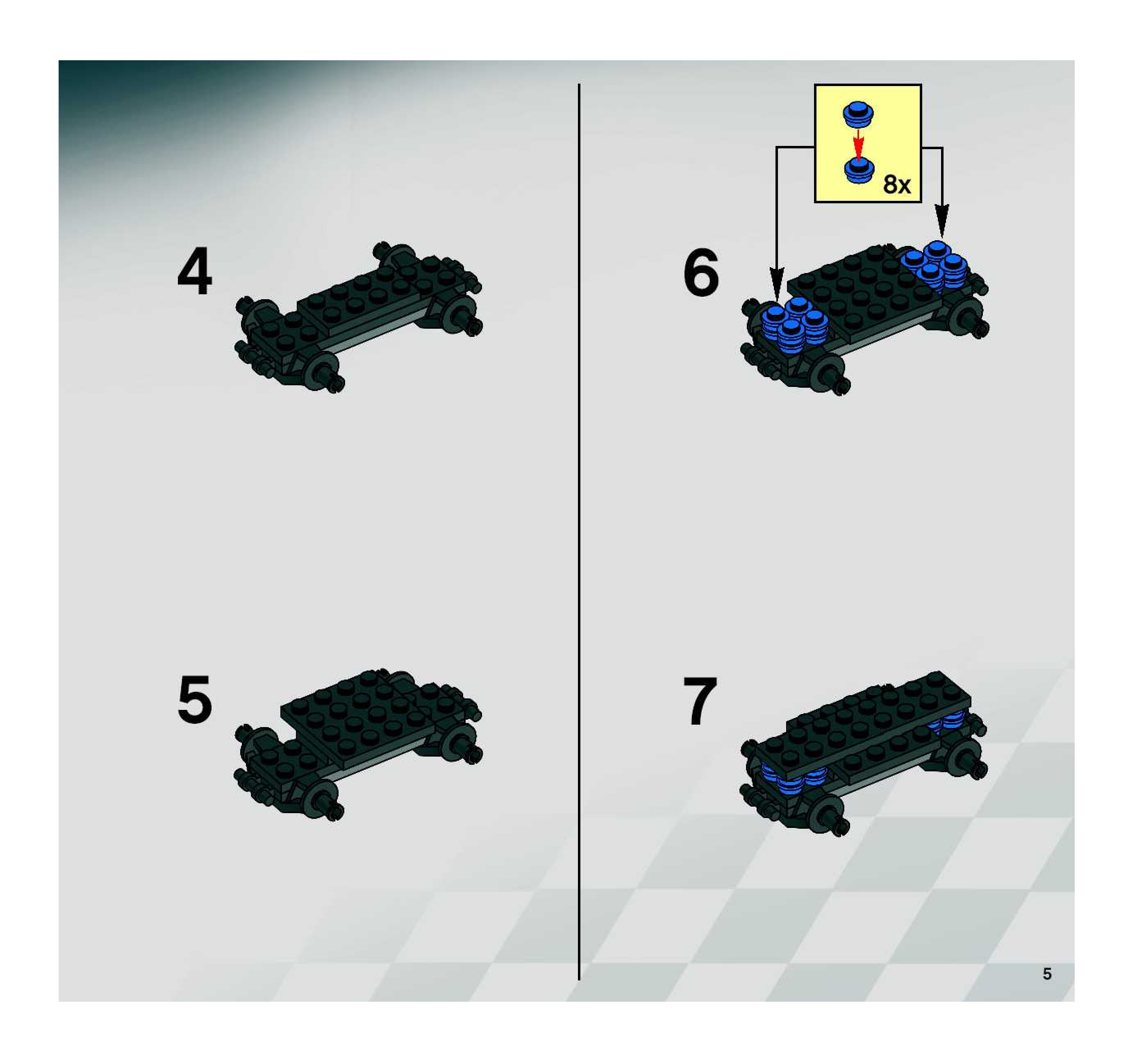 4

5

8x

6

7

5