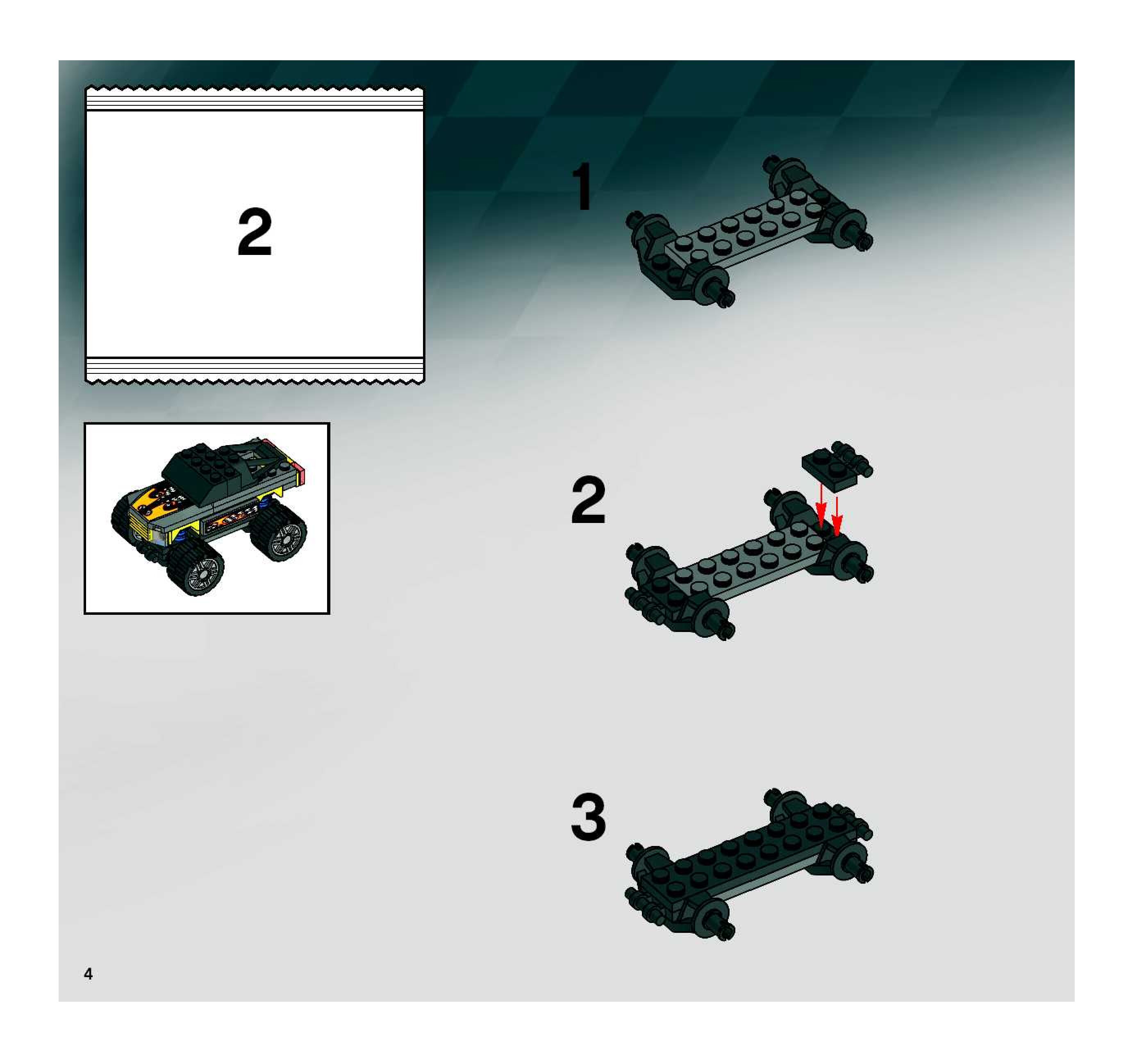 2

1

2

3

4