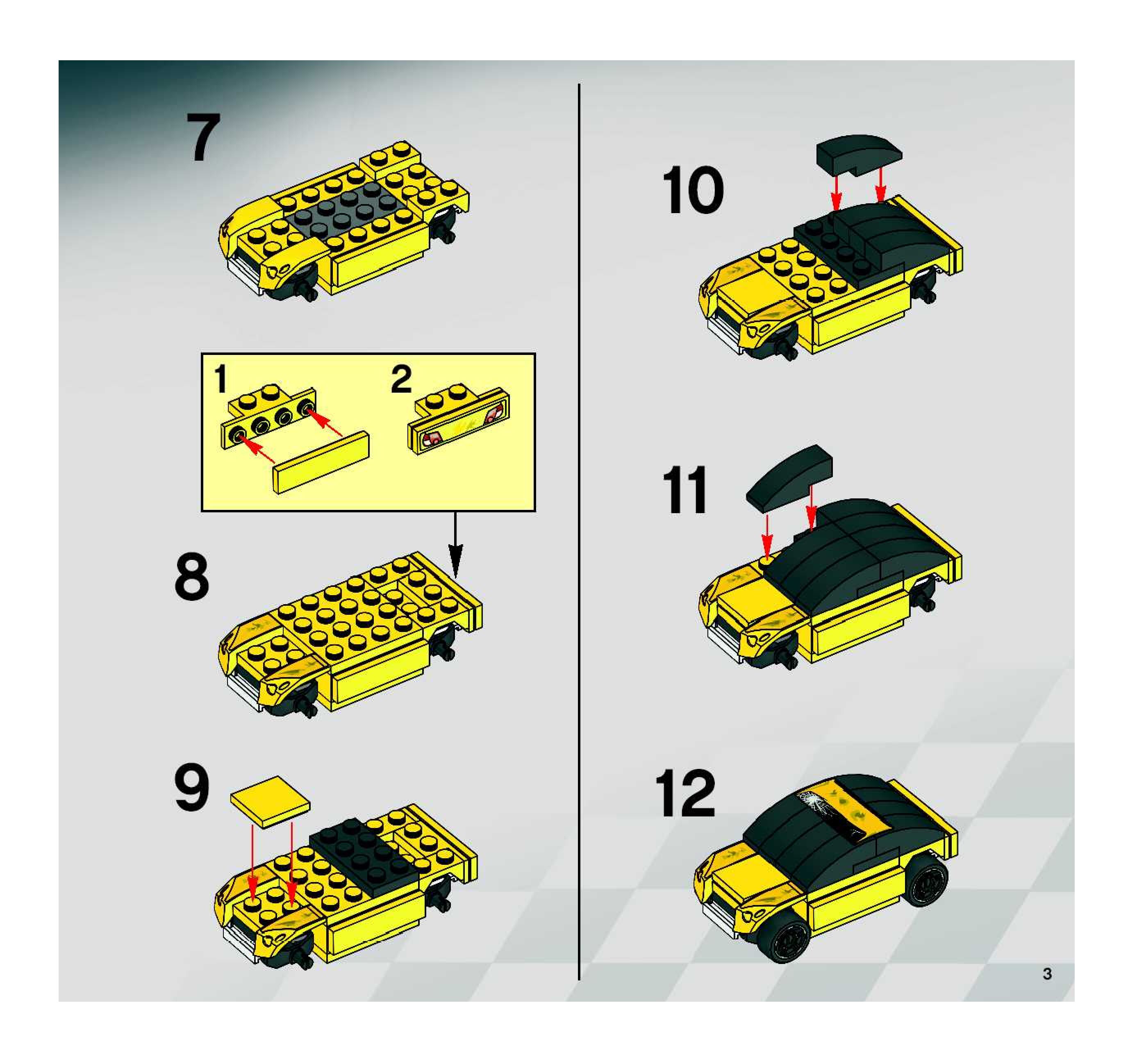 7

1

2

8

9

10

11

12

3