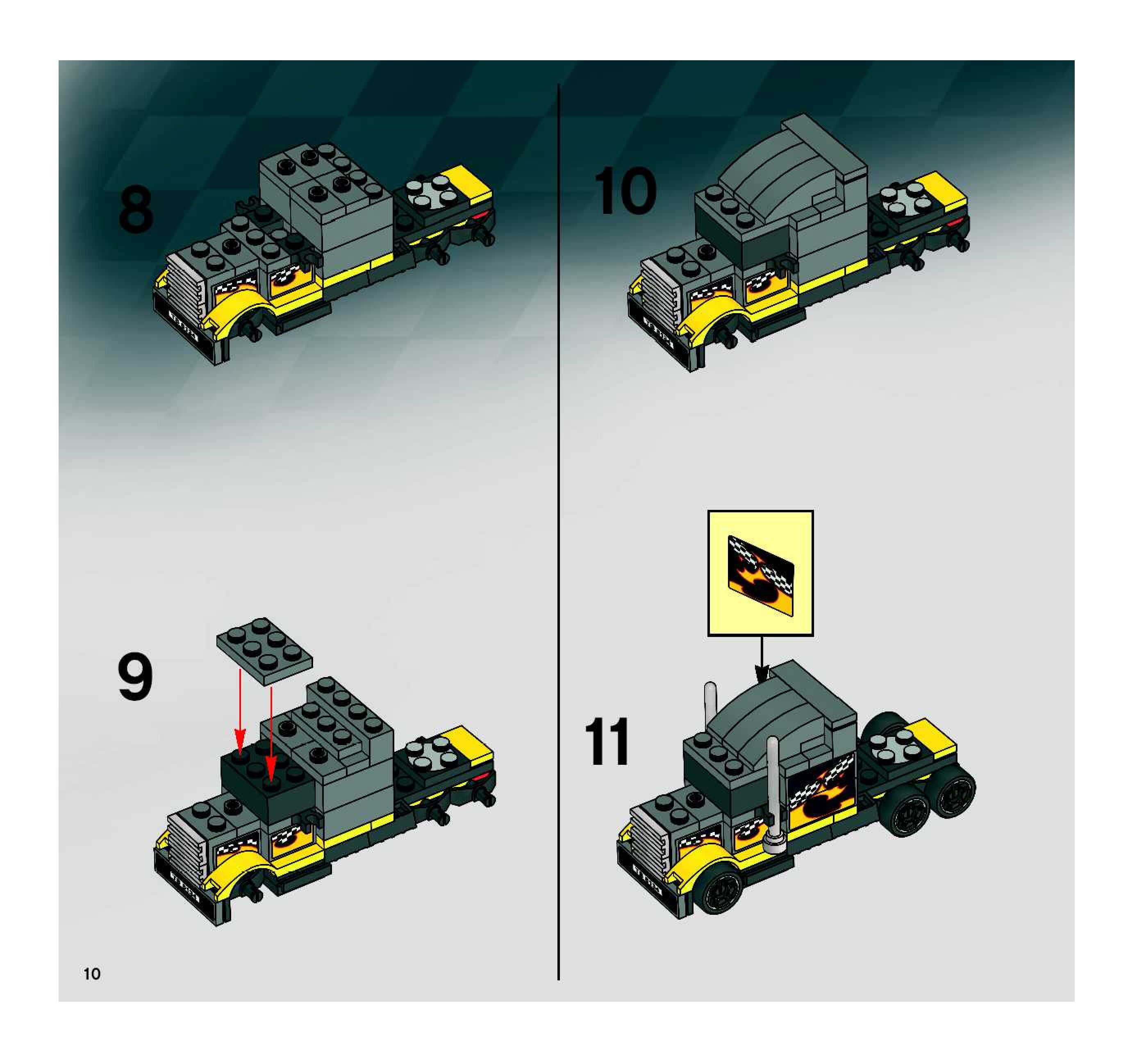 8

9

10

11

10