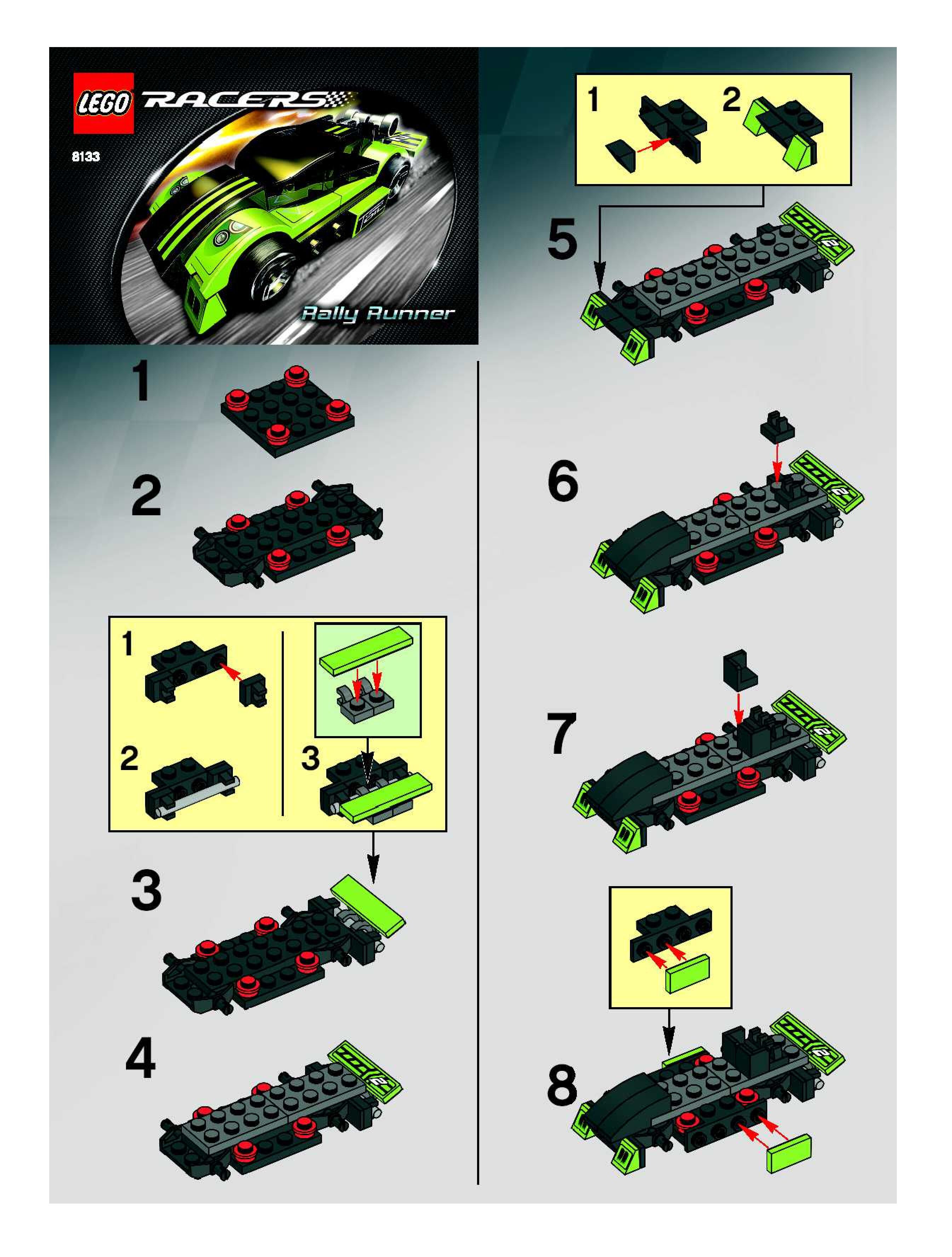 LEGO RACERS
8133
Rally Runner

1

2

1
2
3

3

4

1
2

5

6

7

8