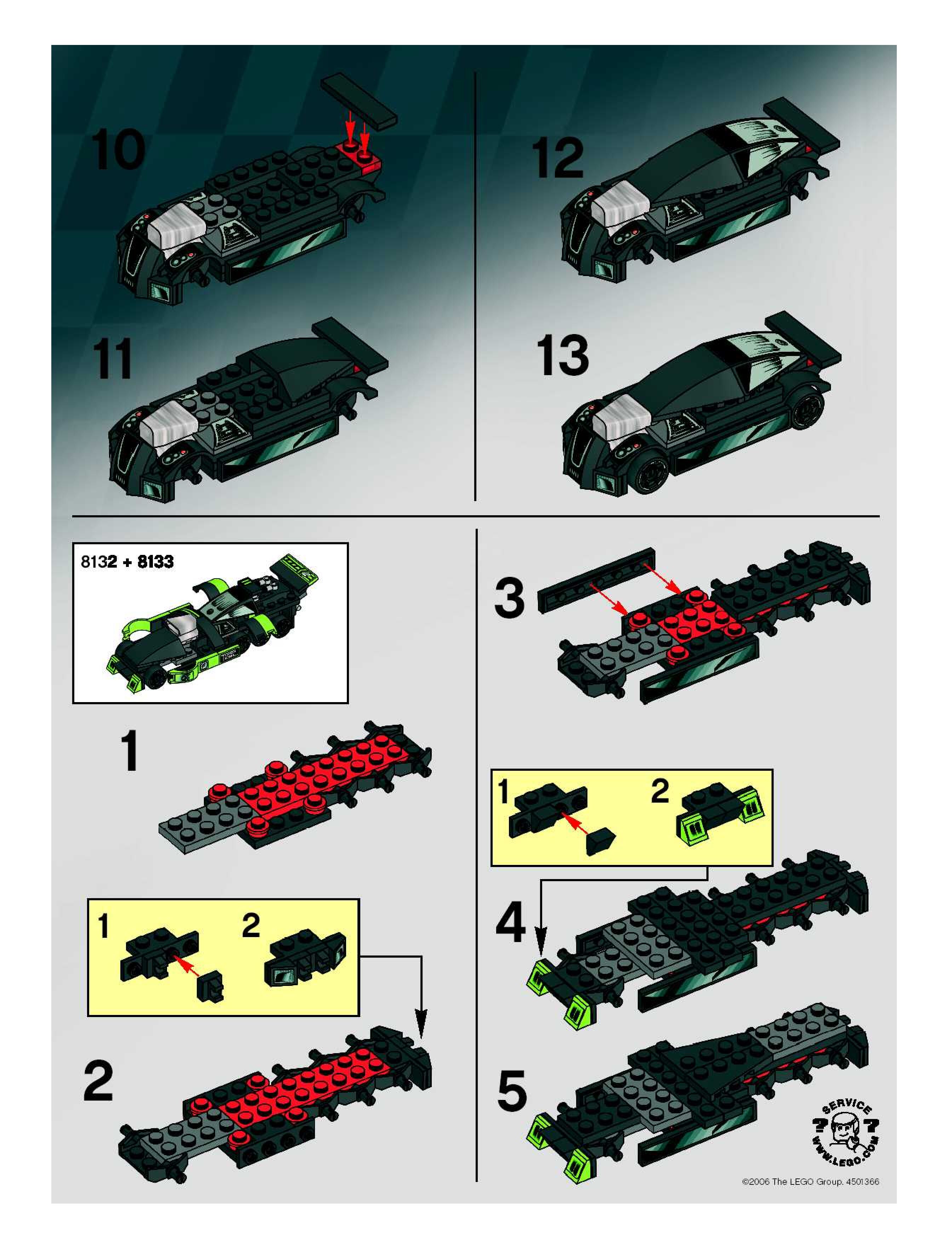 10

11

12

13

8132 + 8133

1

1

2

2

3

1

2

4

5

SERVICE
? ?
WWW.LEGO.COM

©2006 The LEGO Group. 4501366