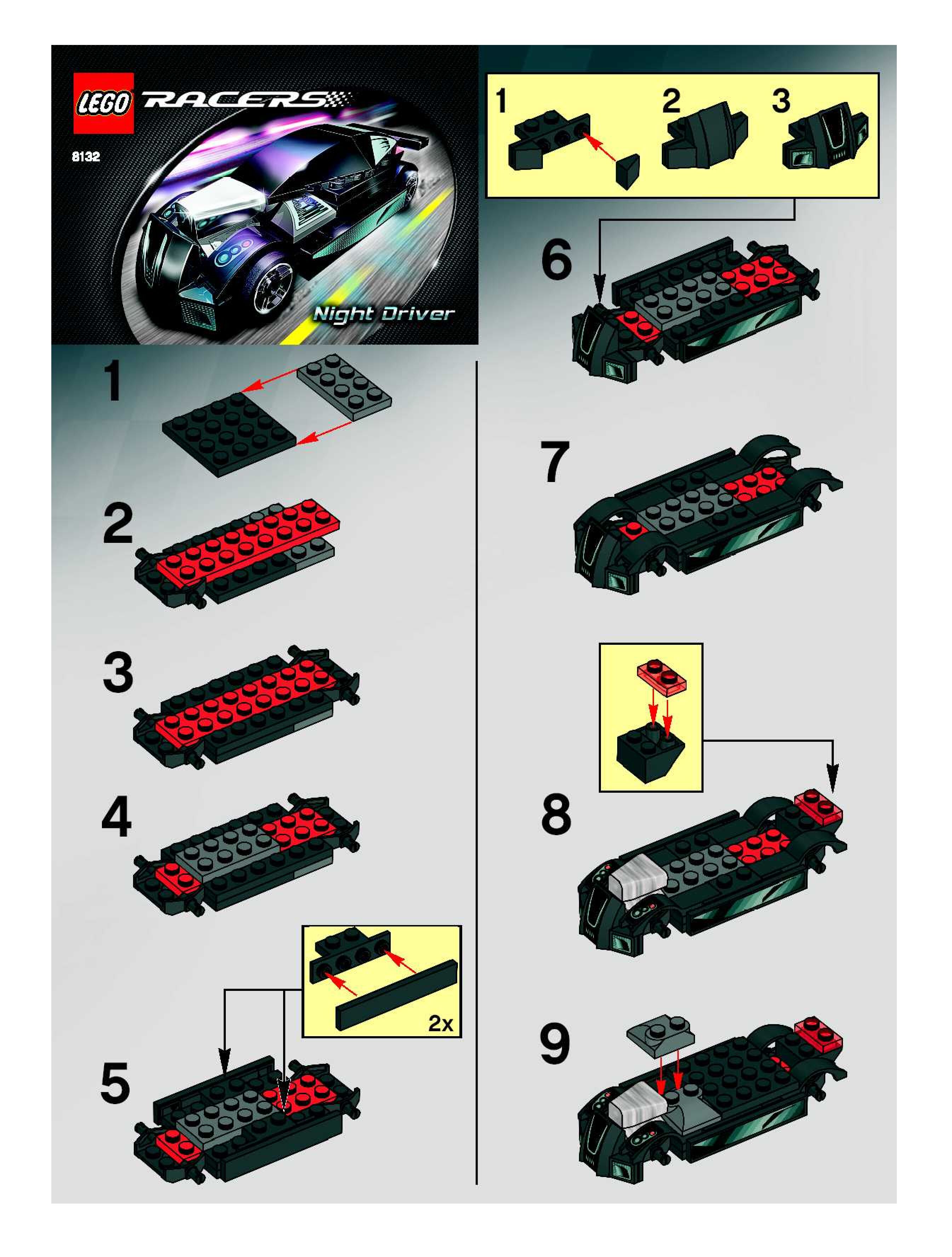 LEGO RACERS

8132

Night Driver

1

2

3

4

2x

5

1 2 3

6

7

8

9