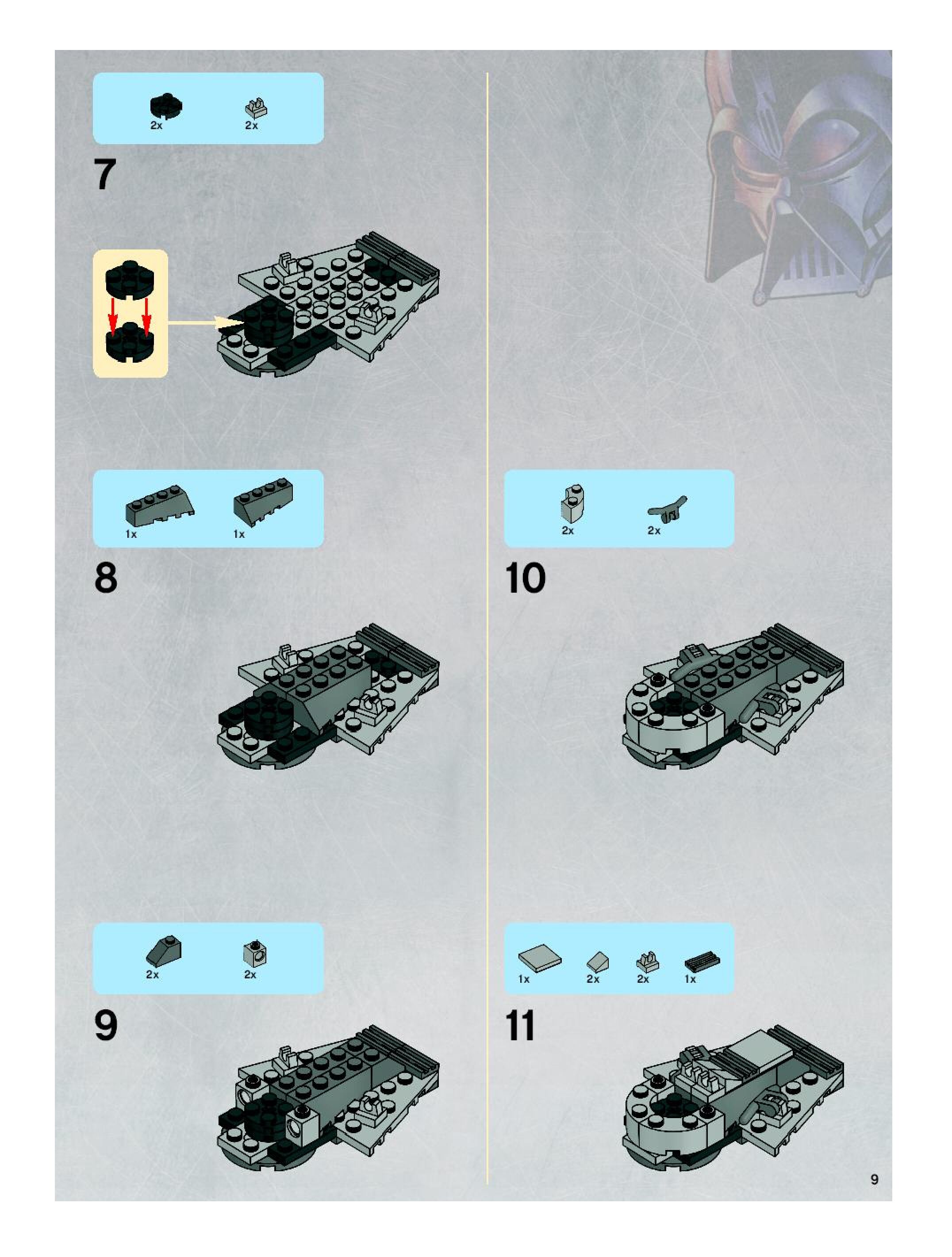 2x 2x

7

1x 1x

8

2x 2x

9

2x 2x

10

1x 2x 2x 1x

11

9