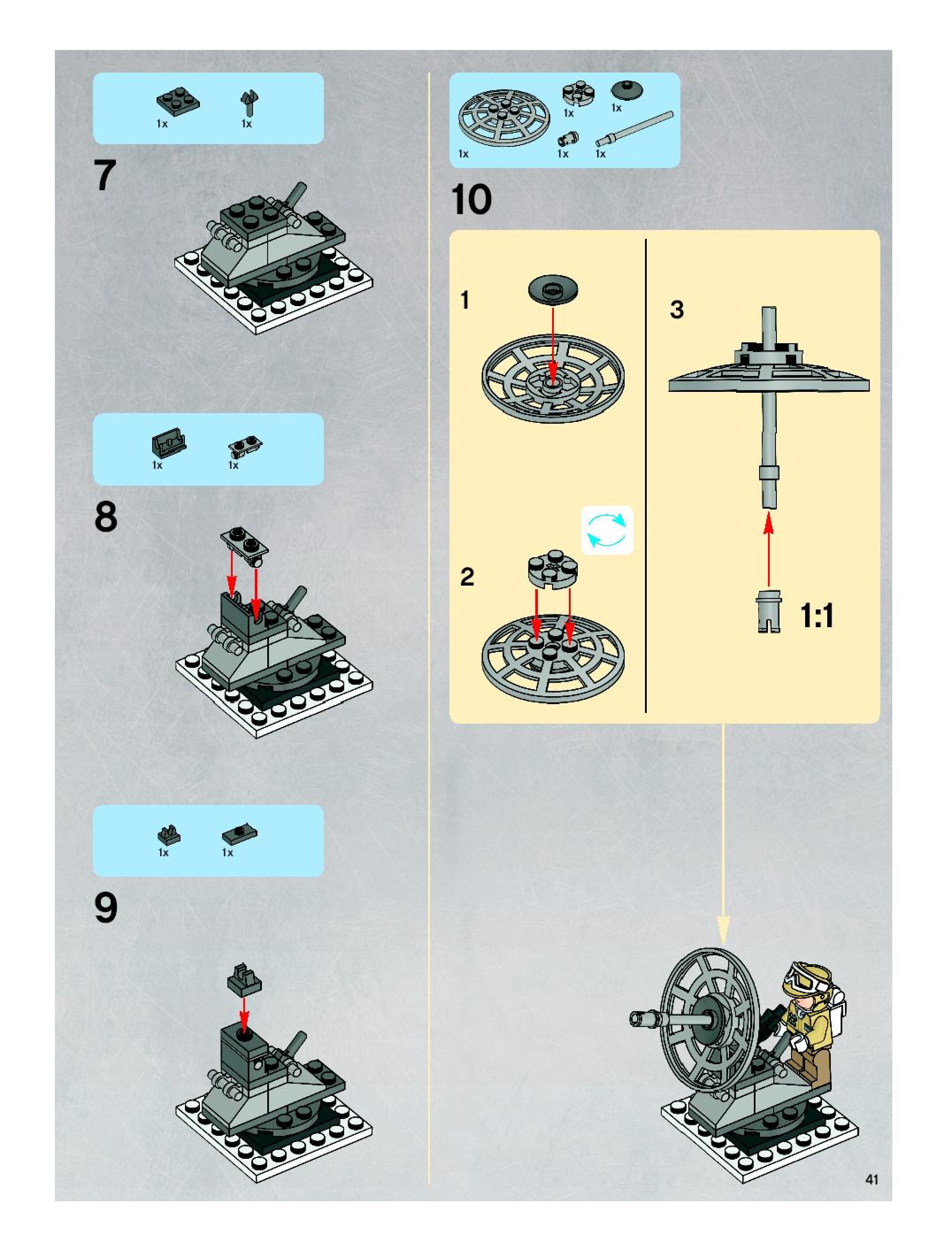 1x 1x

7

1x 1x

8

1x 1x

9

1x 1x 1x 1x 1x

10

1

2

3

1:1

41