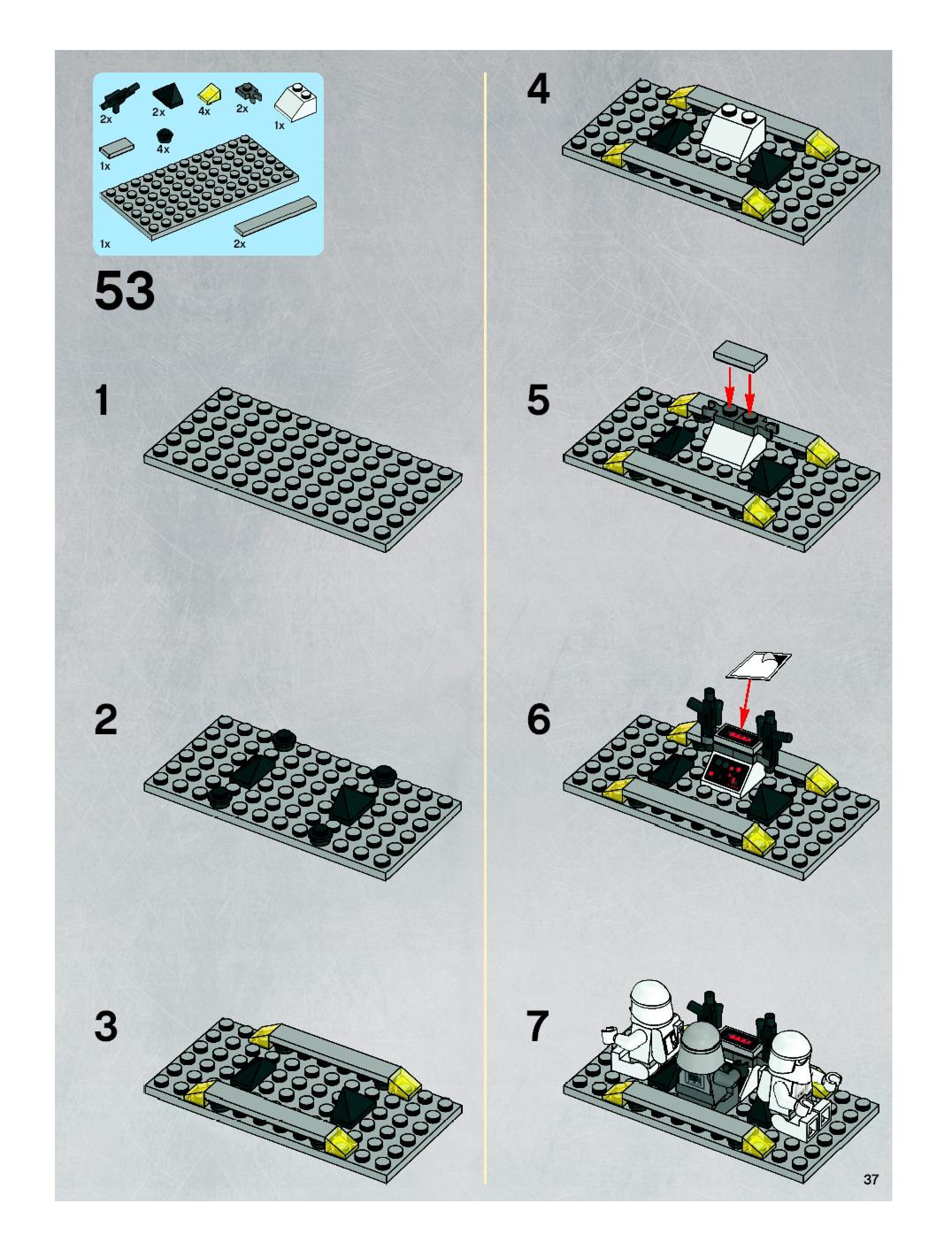 2x 2x 4x 2x 1x
1x 4x
1x 2x

53

1

2

3

4

5

6

7

37