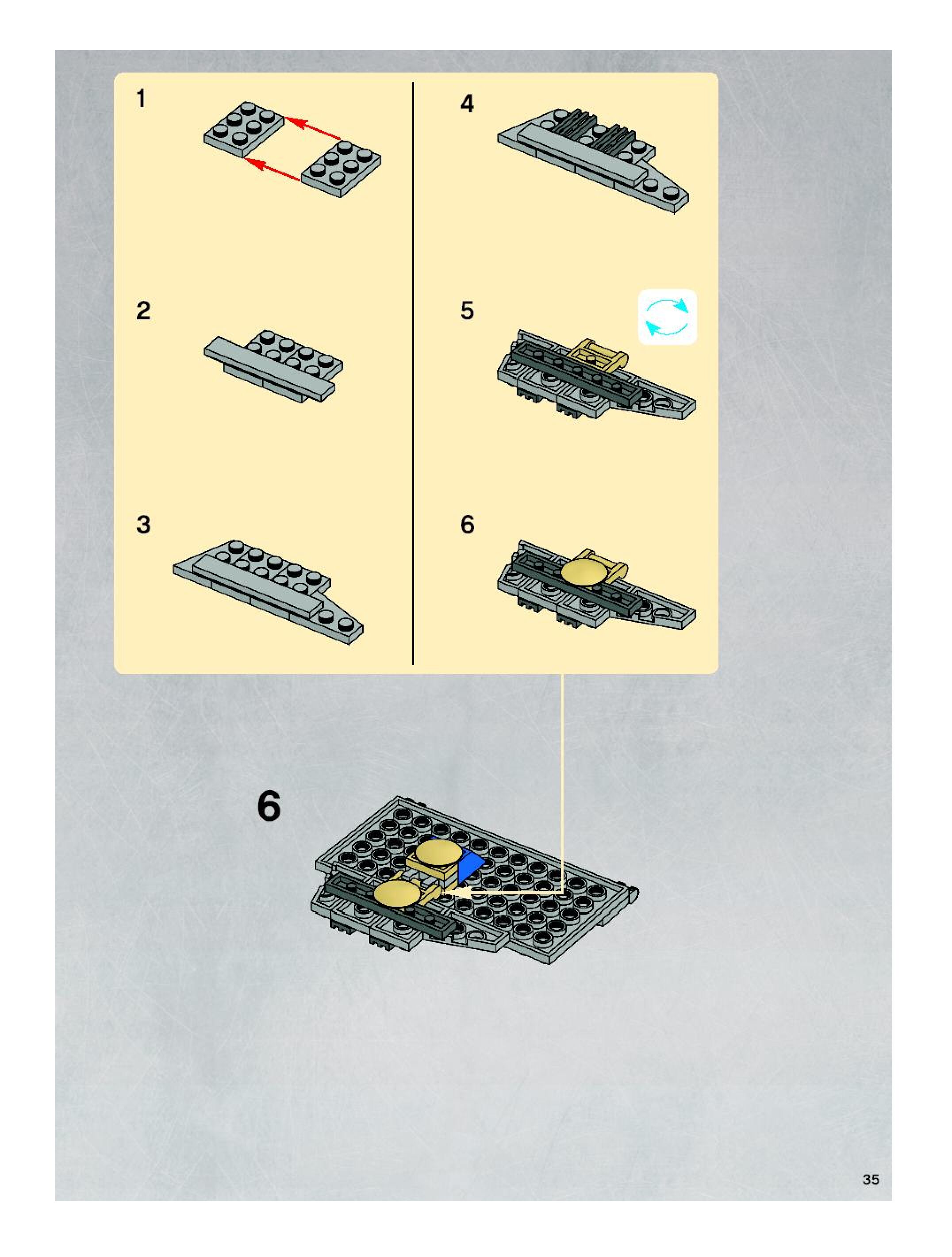 1

2

3

4

5

6

6

35