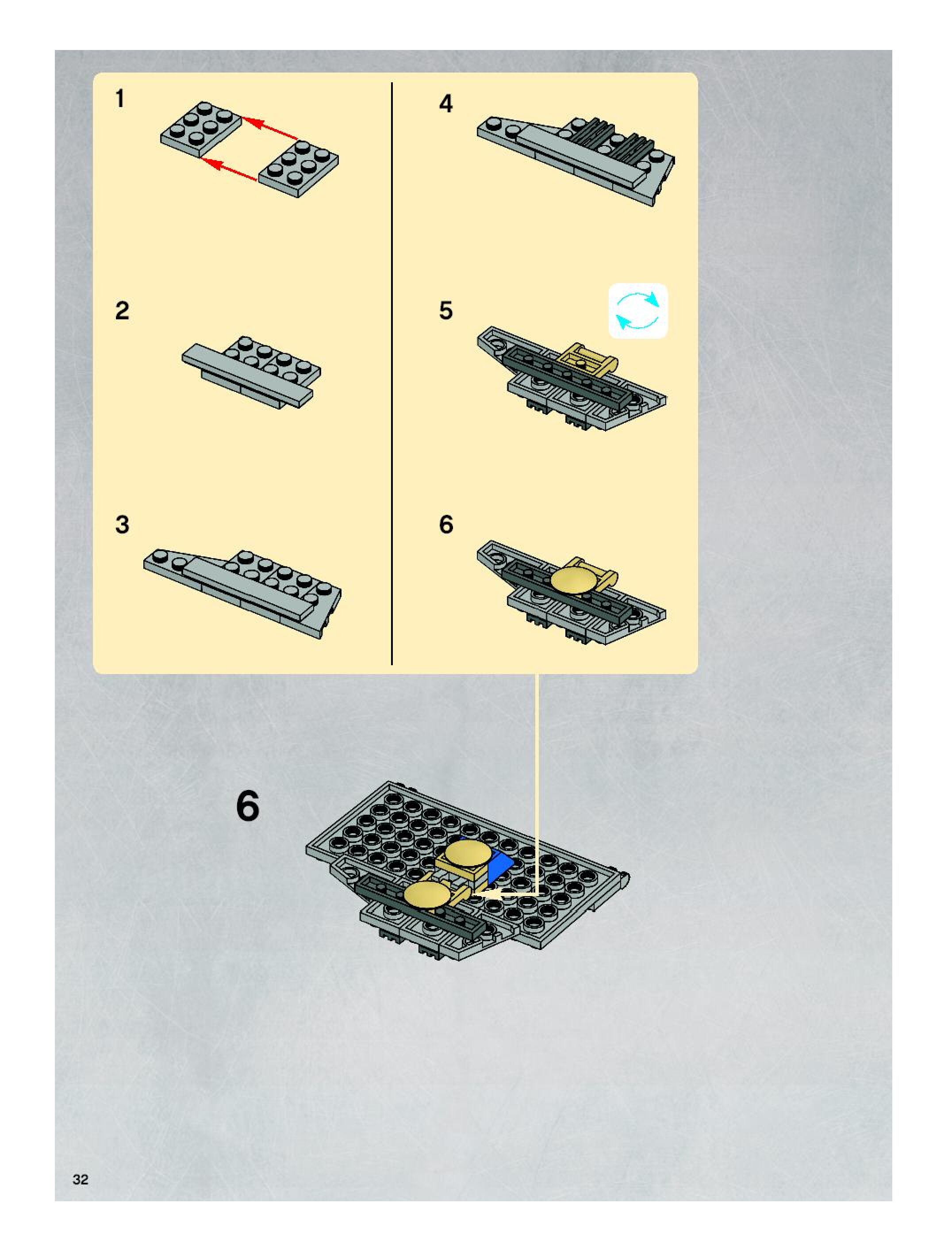 1

2

3

4

5

6

6

32