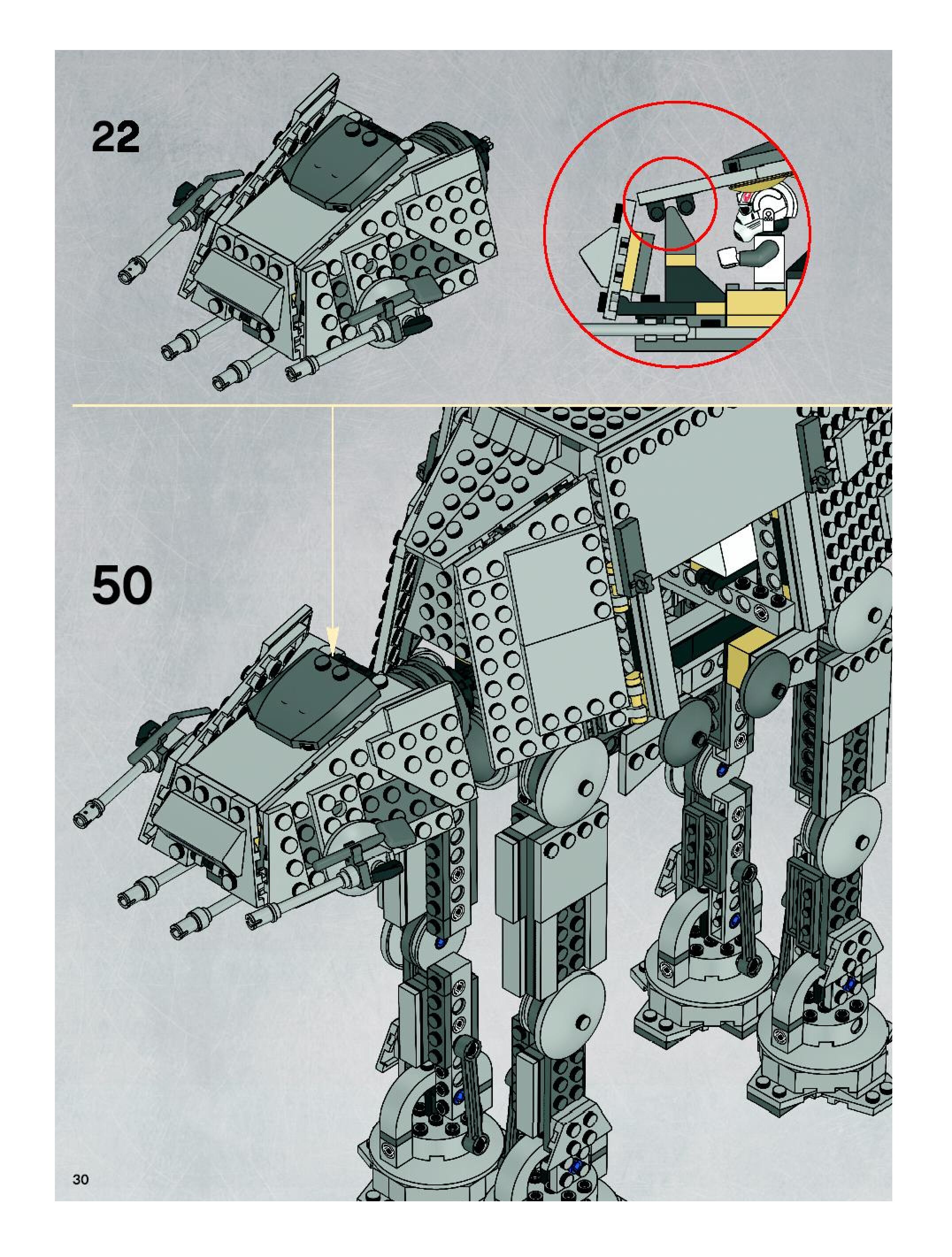 22

50

30