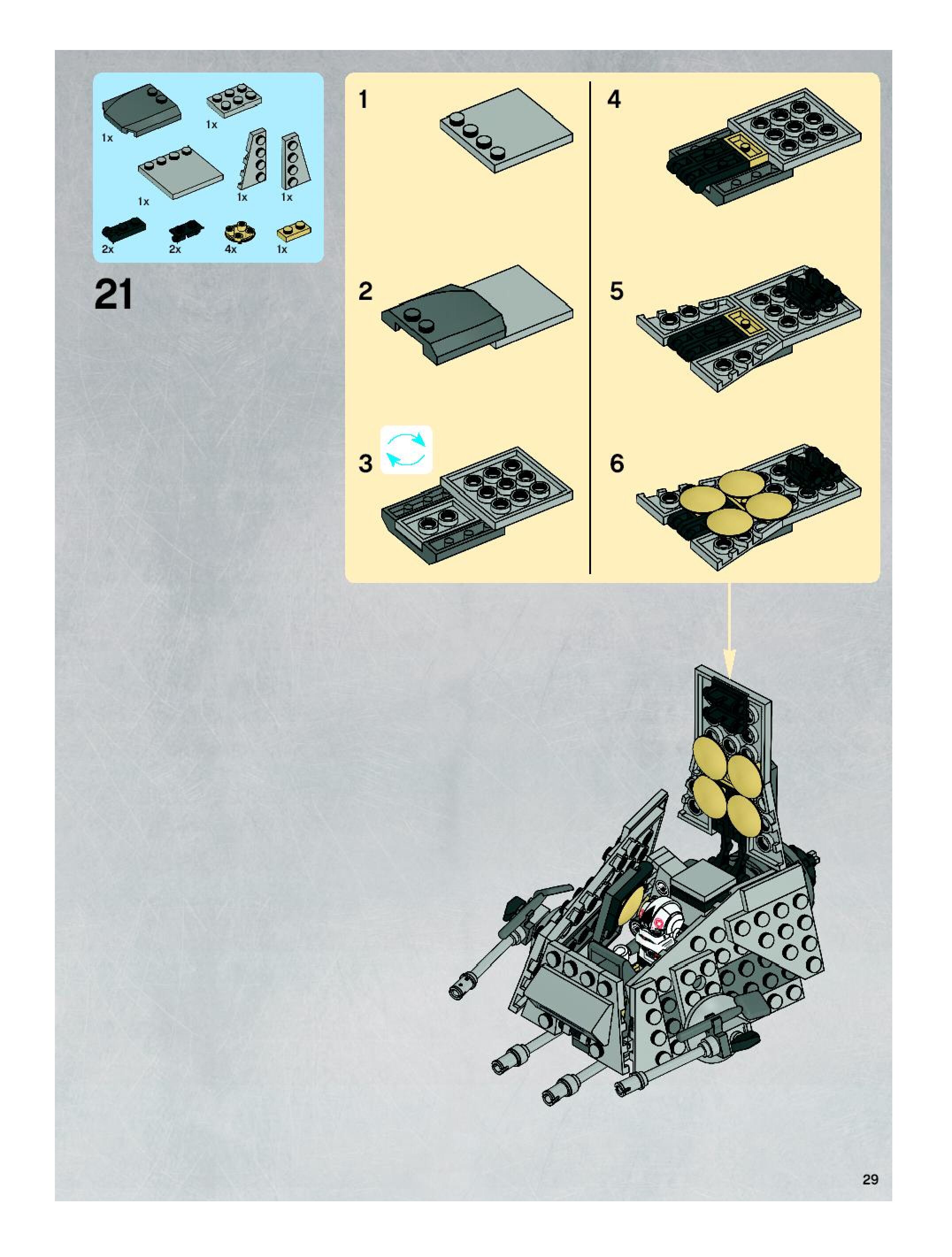 1x
1x
1x
1x
1x
2x
2x
4x
1x

21

1

2

3

4

5

6

29