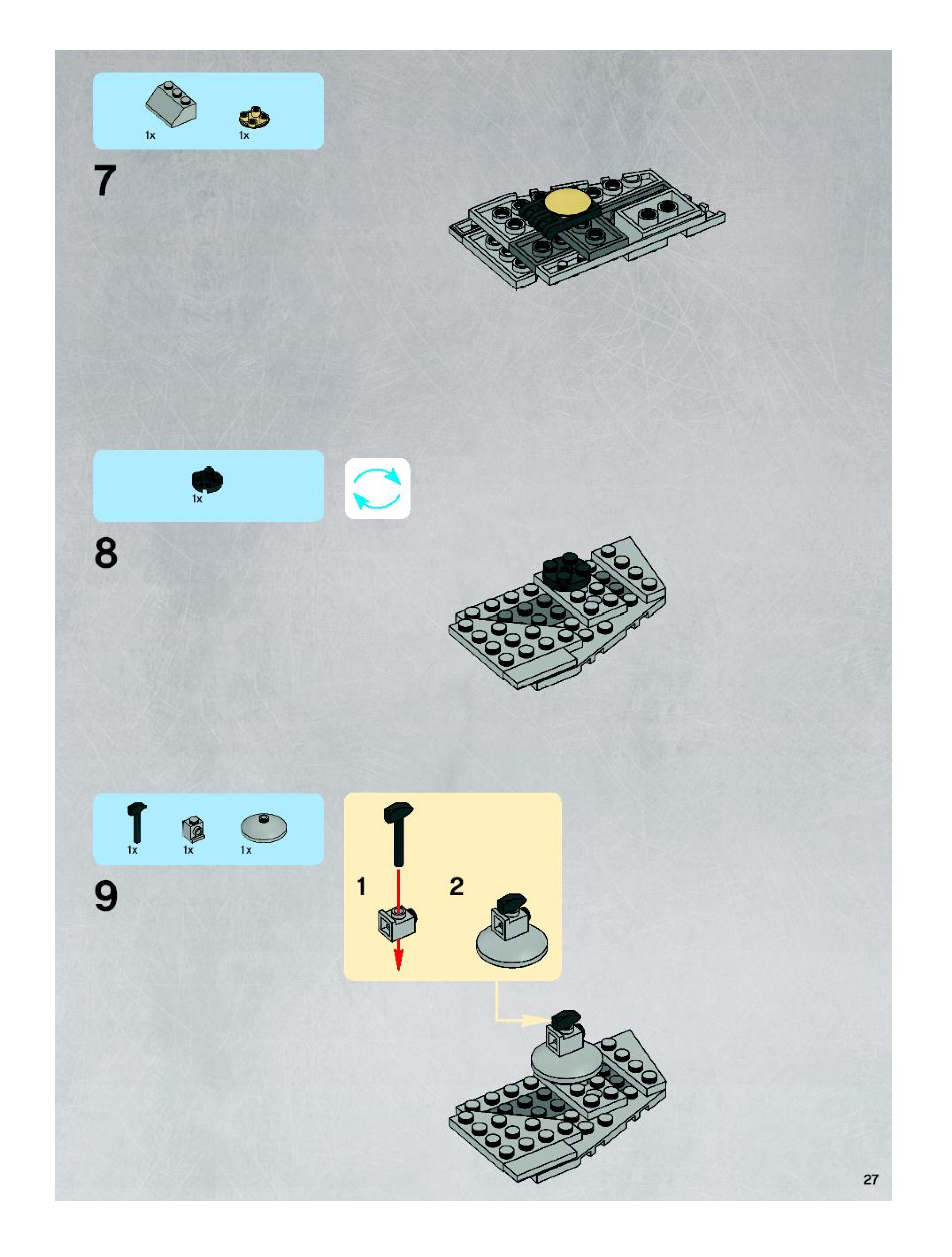 1x 1x

7

1x

8

1x 1x 1x

9

1

2

27