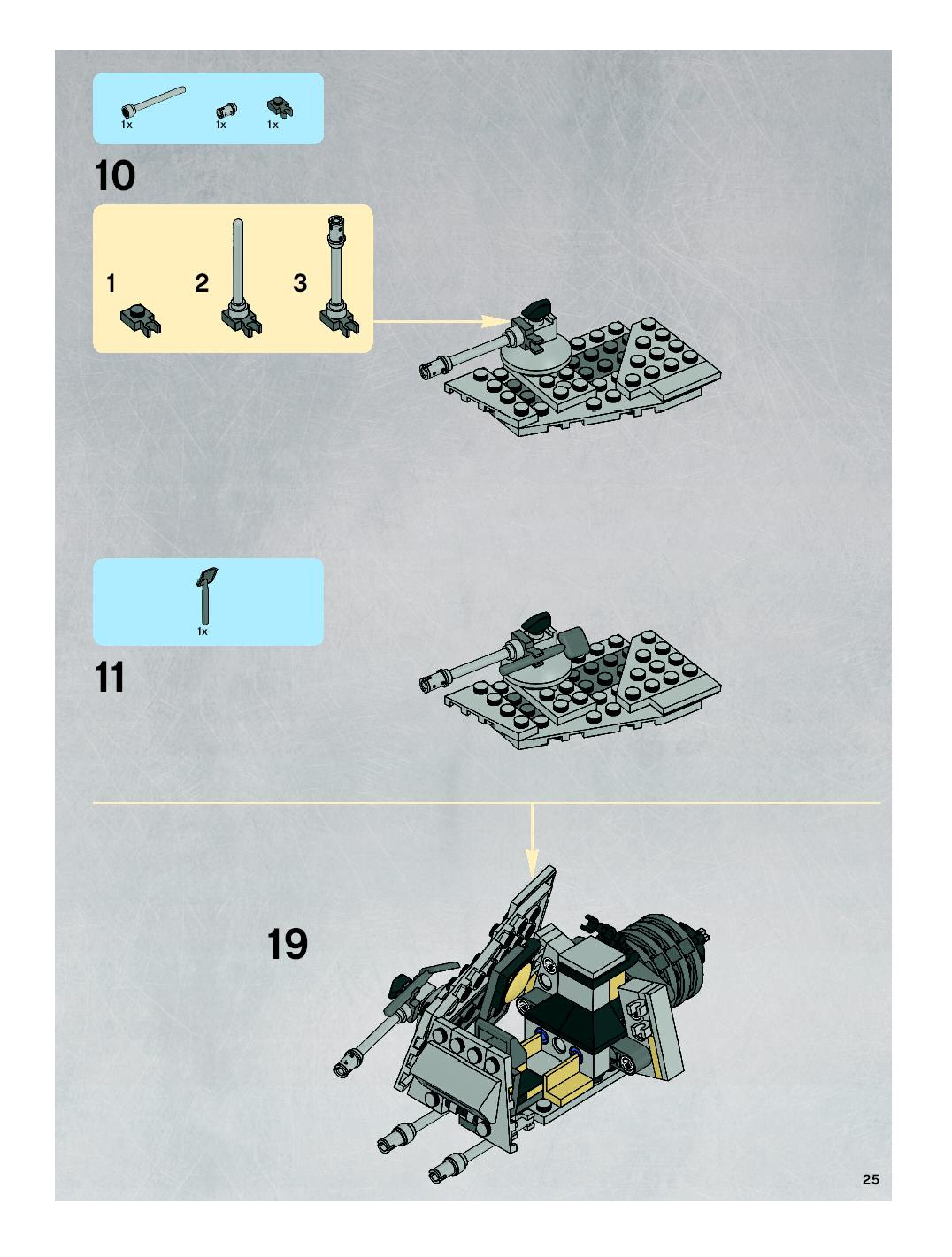 1x 1x 1x

10

1 2 3

1x

11

19

25