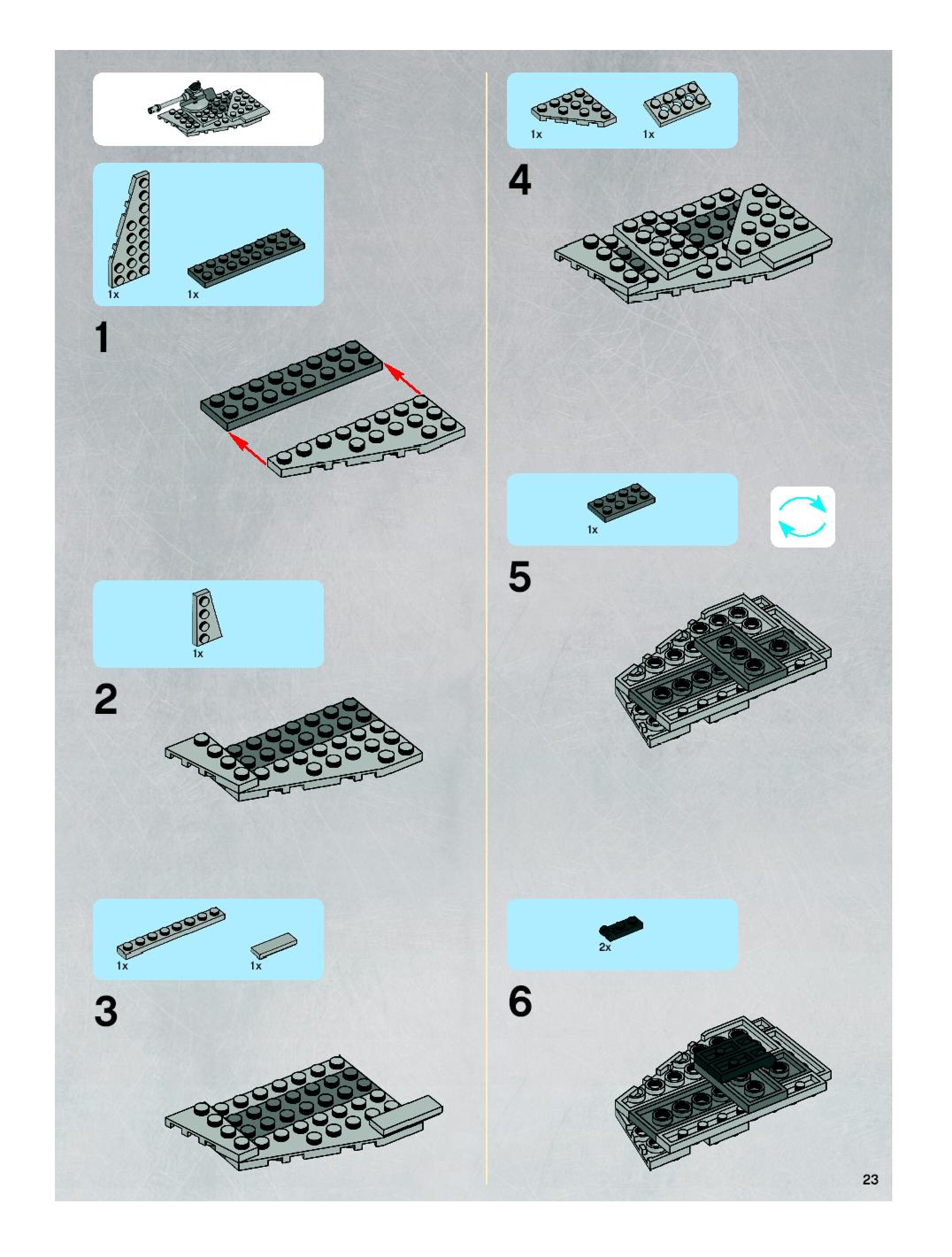 1x 1x

1

1x

2

1x 1x

3

1x 1x

4

1x

5

2x

6

23