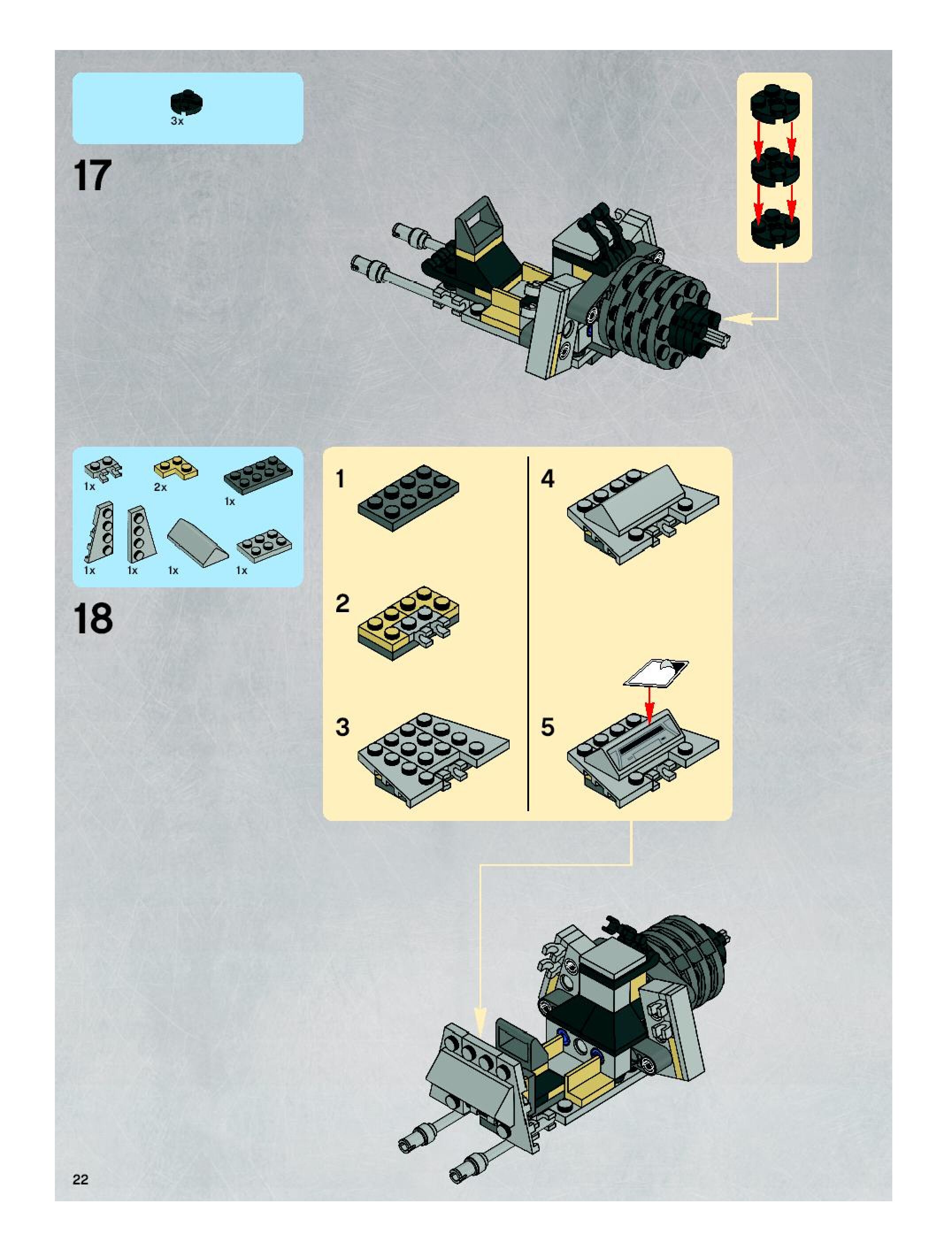 3x

17

1x 2x 1x

1x 1x 1x 1x

18

1

2

3

4

5

22