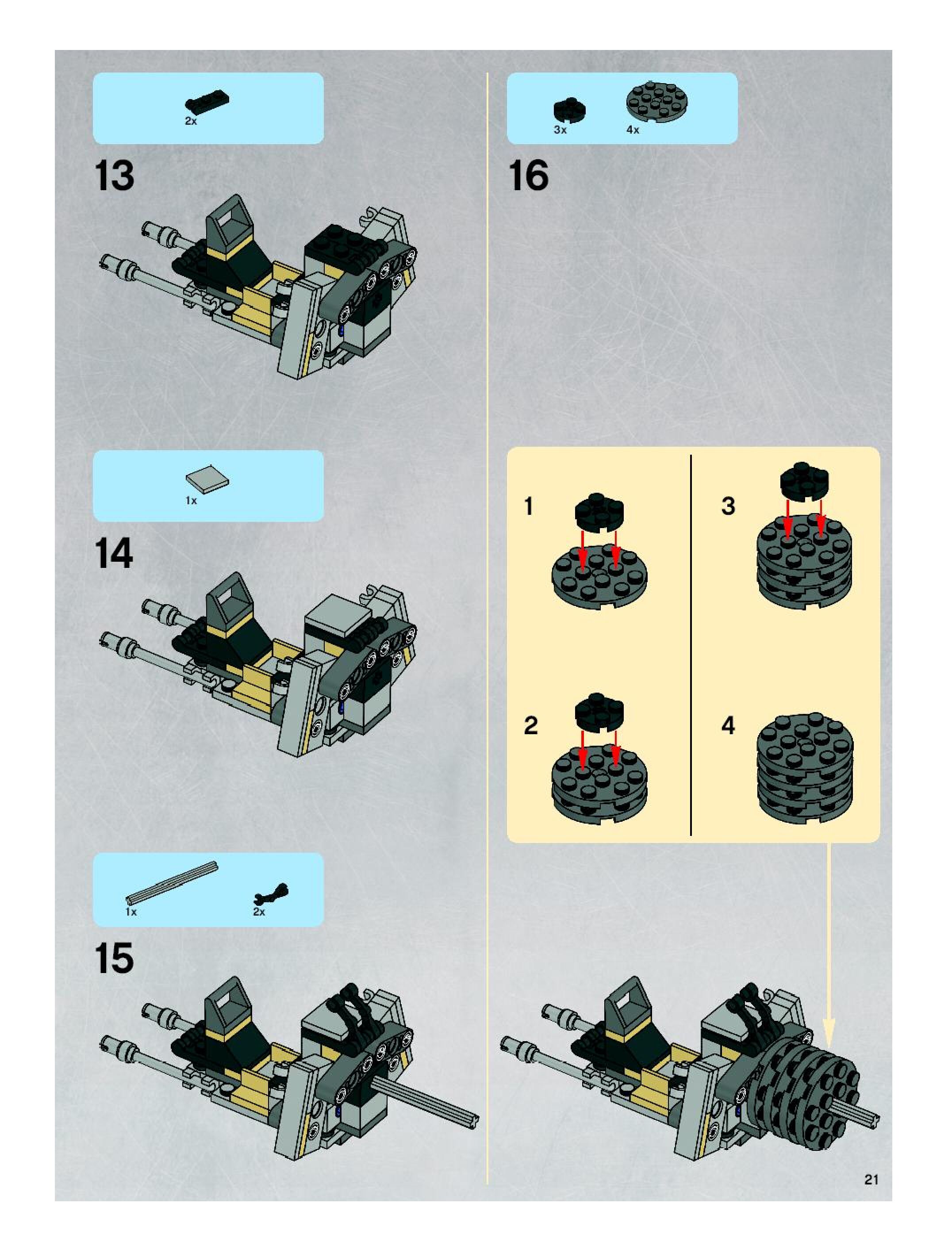 2x

13

1x

14

1x

2x

15

3x

4x

16

1

2

3

4

21