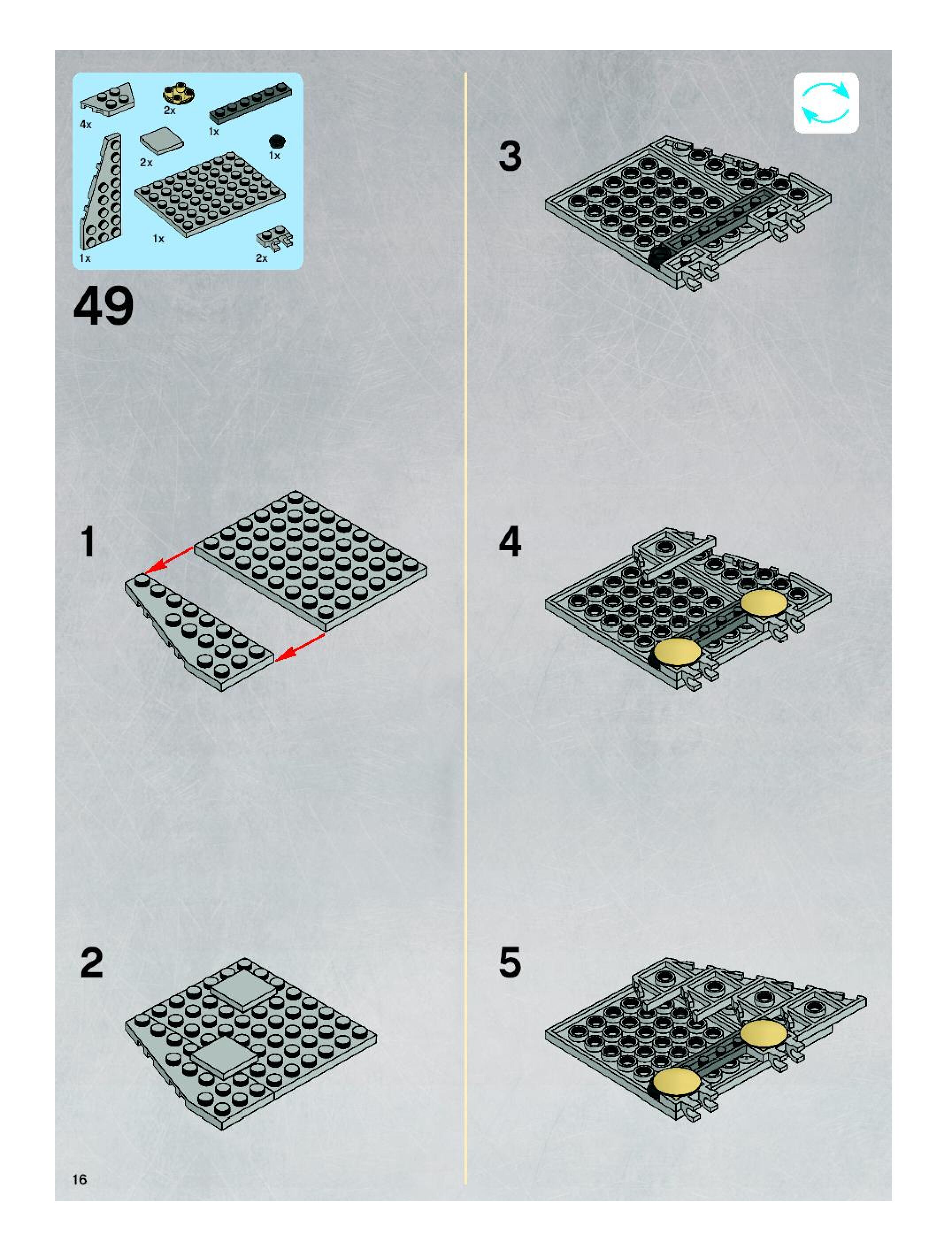 4x

2x

1x

2x

1x

1x

1x

2x

49

1

2

3

4

5

16