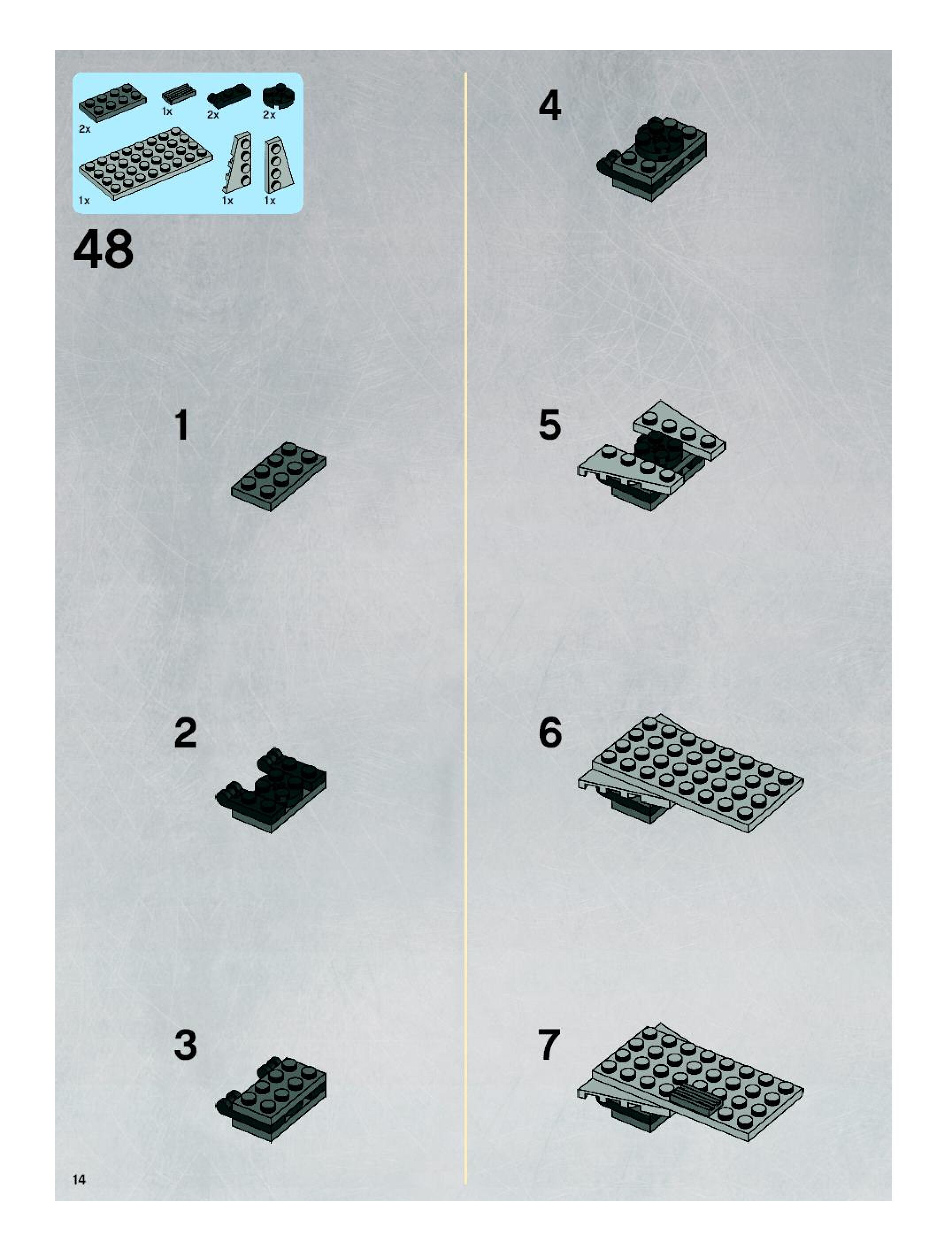 2x
1x
2x
2x
1x
1x
1x

48

1

2

3

4

5

6

7

14