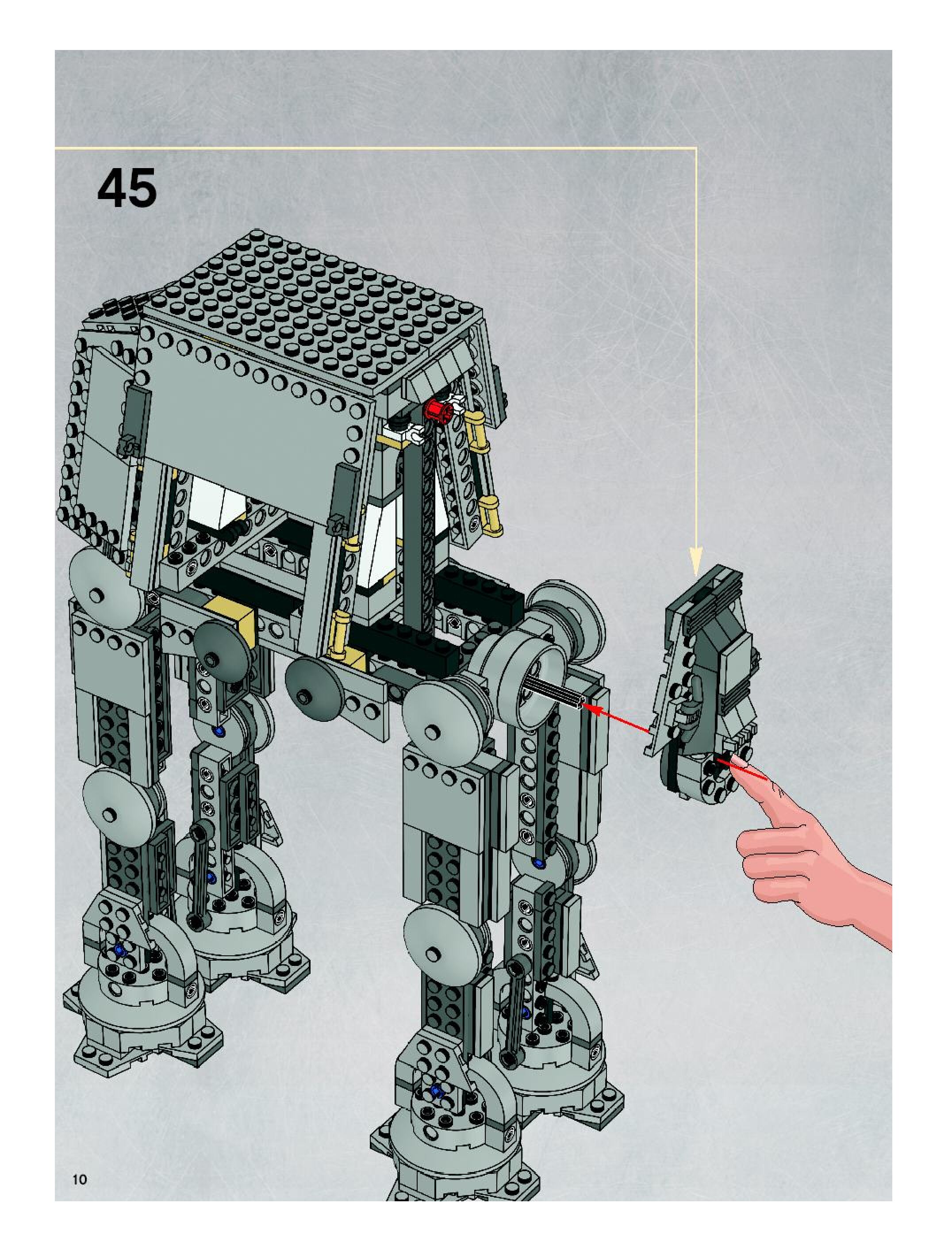 45

10