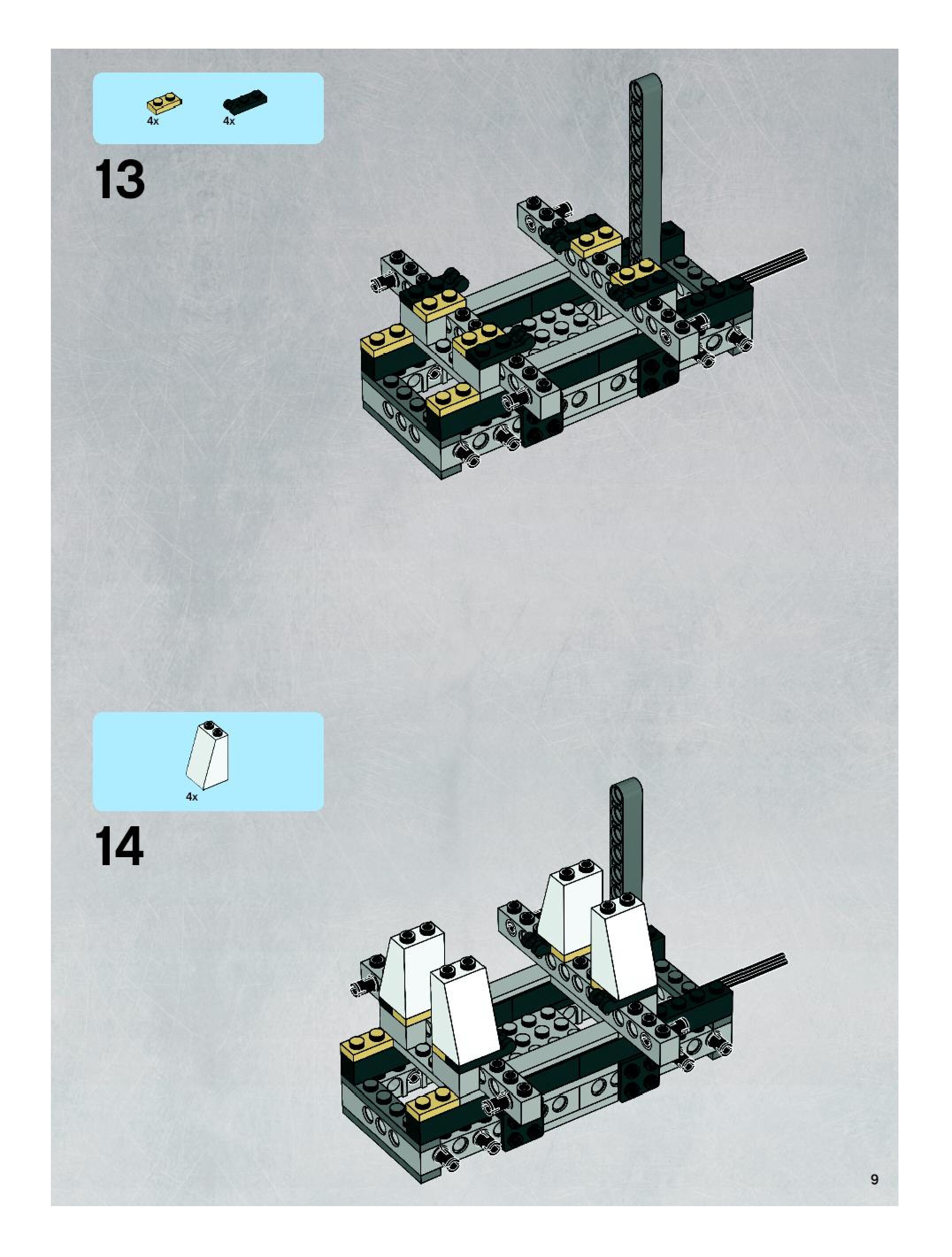 4x 4x

13

4x

14

9