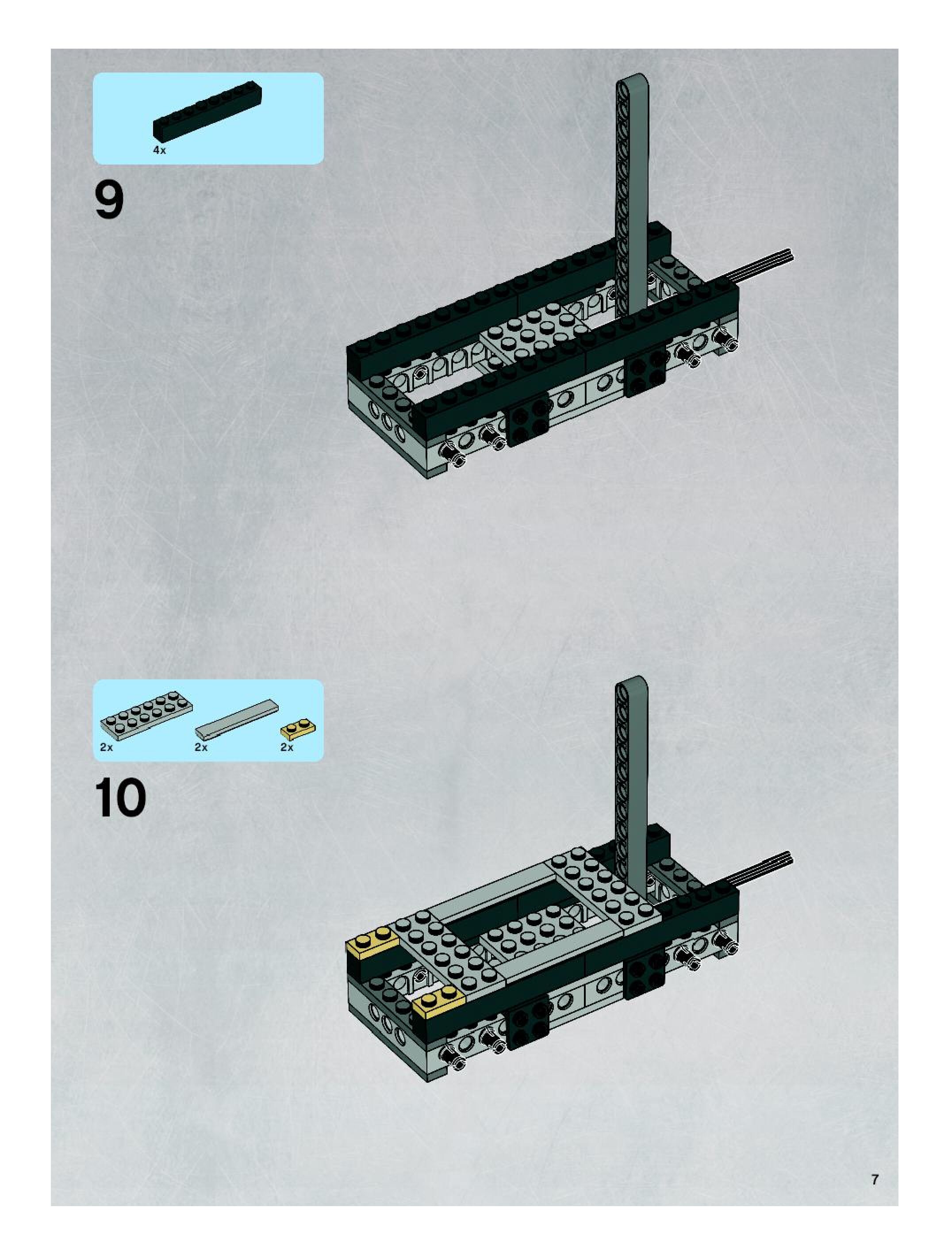 4x

9

2x 2x 2x

10

7