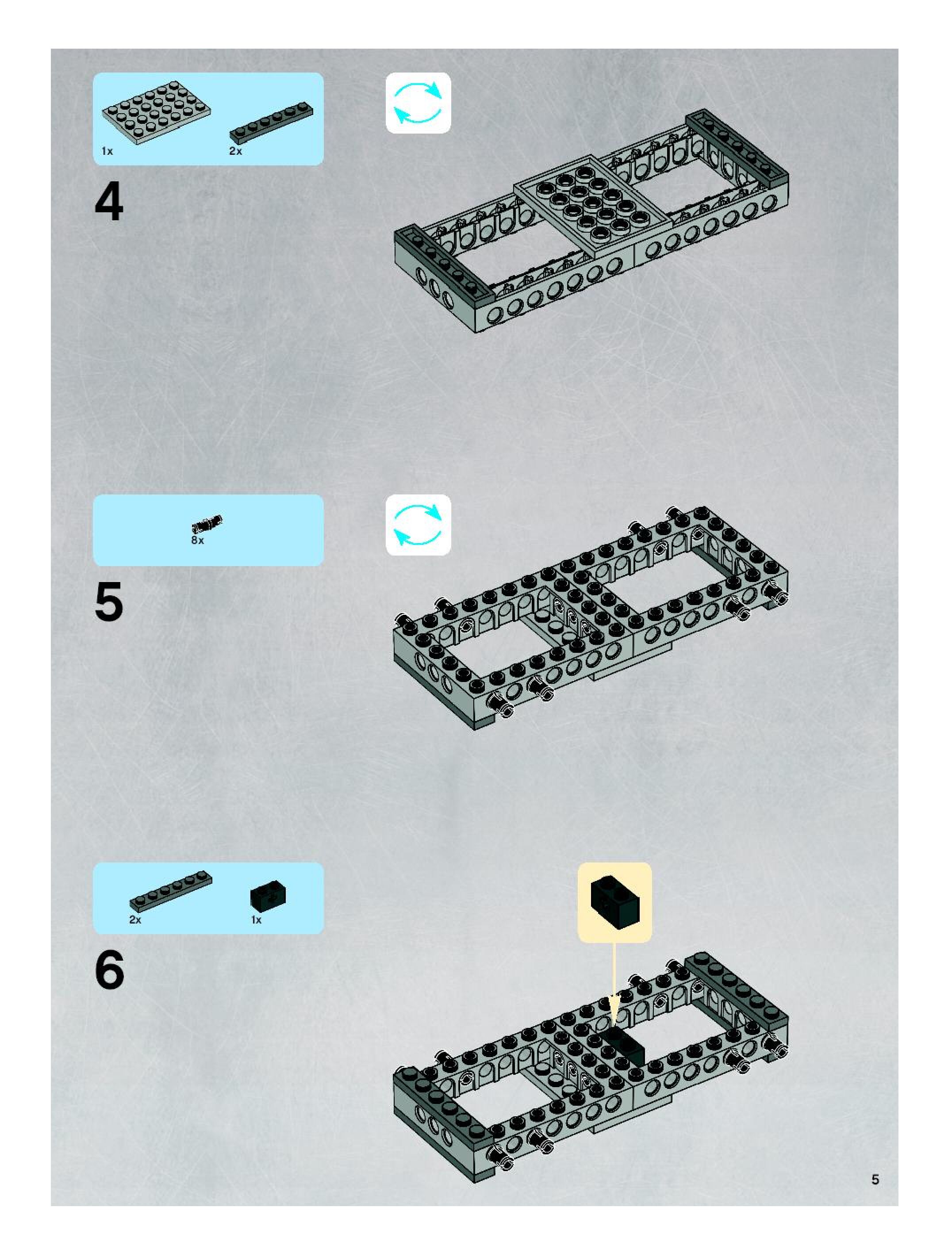 1x
2x

4

8x

5

2x
1x

6

5