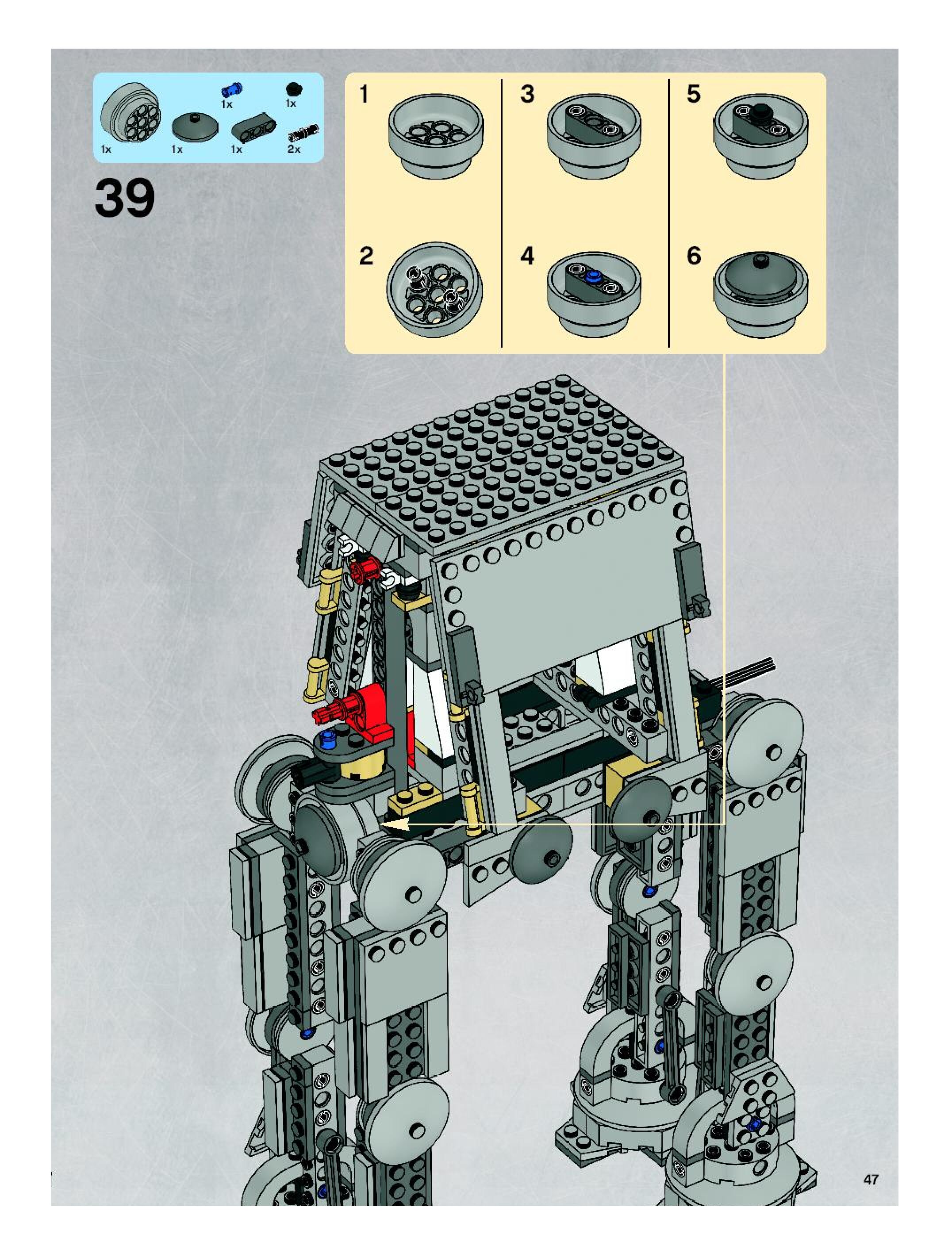 1x 1x 1x 1x 1x 2x

39

1
2
3
4
5
6

47