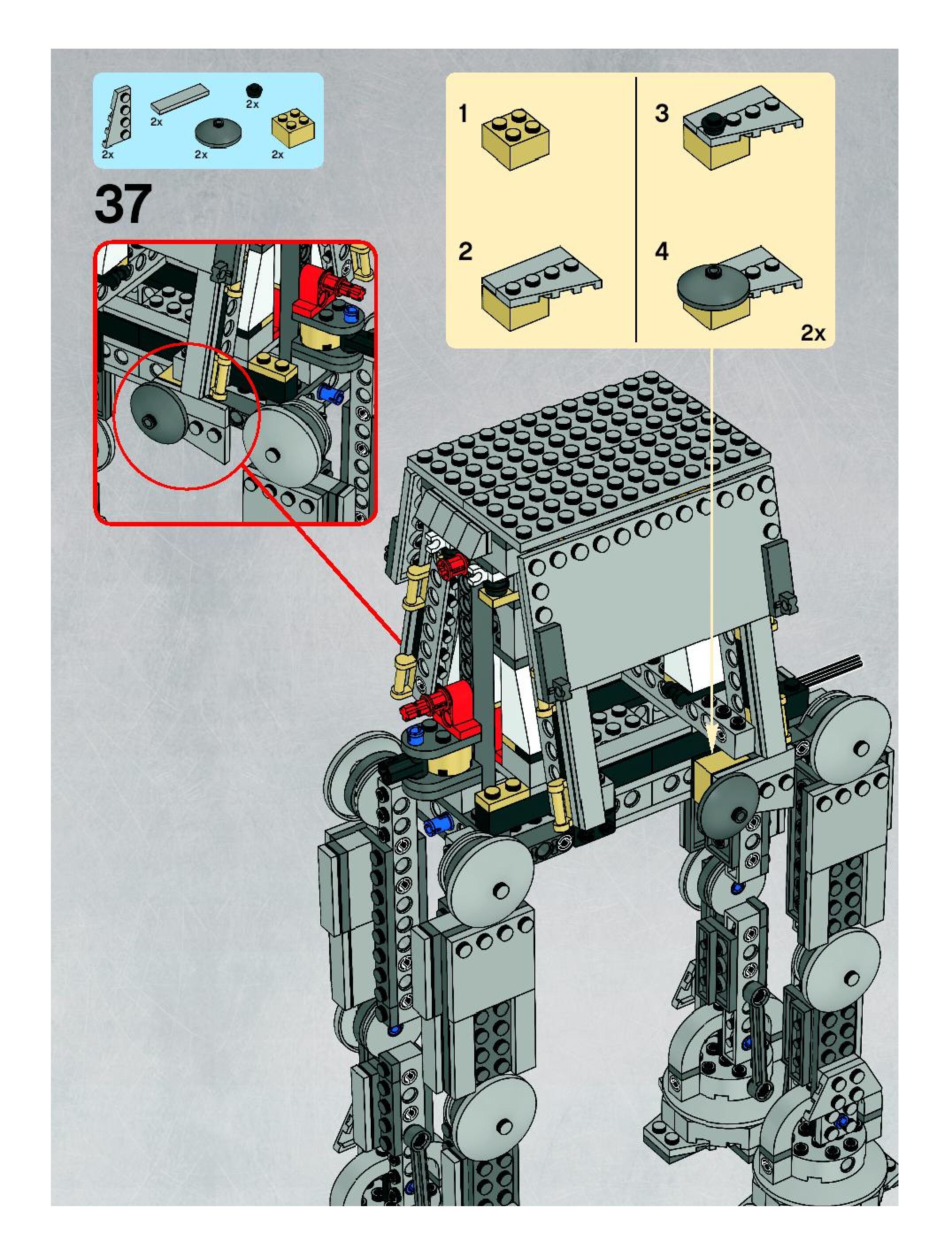 2x
2x
2x
2x
2x

37

1
2
3
4
2x