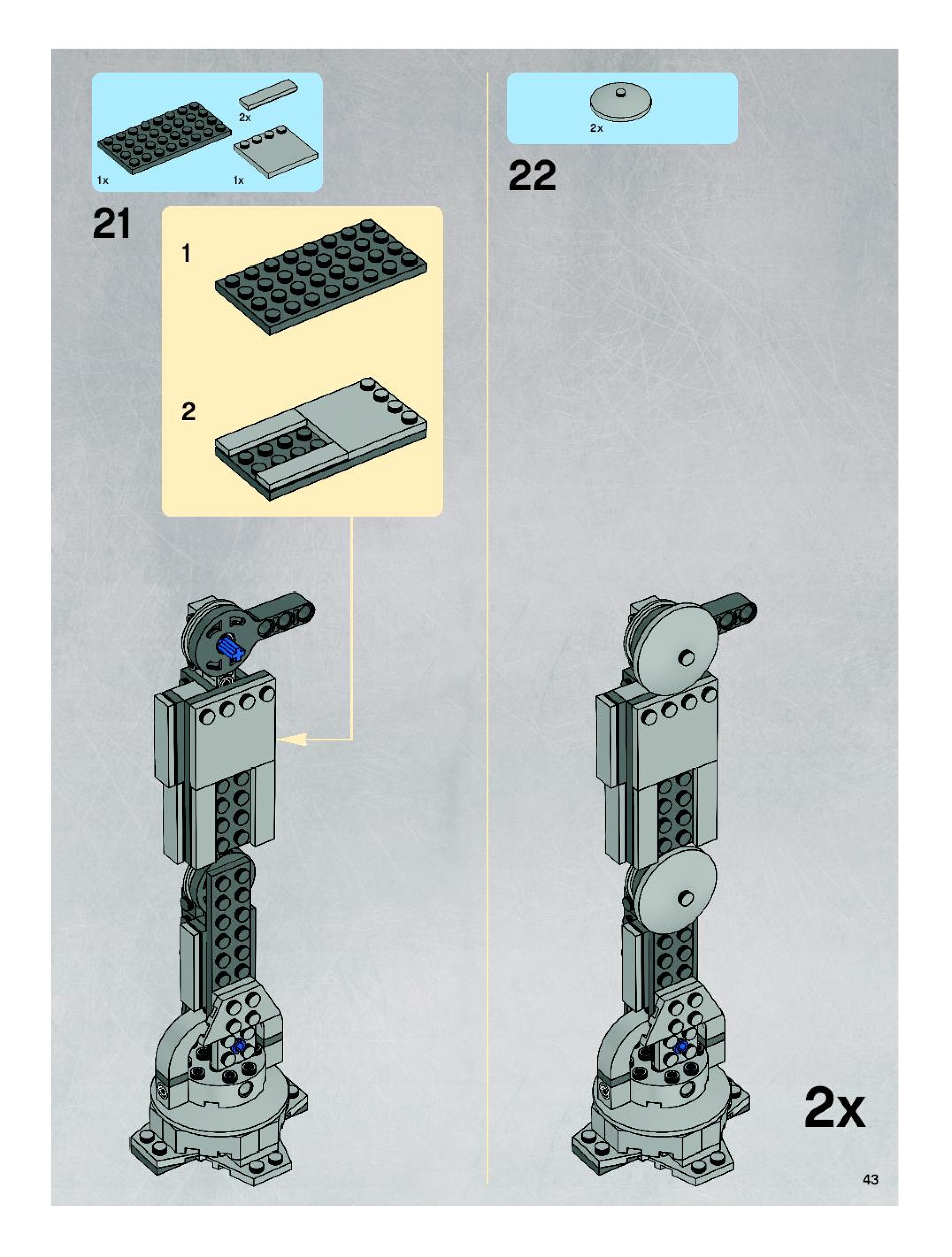 2x
1x
1x

21

1

2

2x

22

2x

43