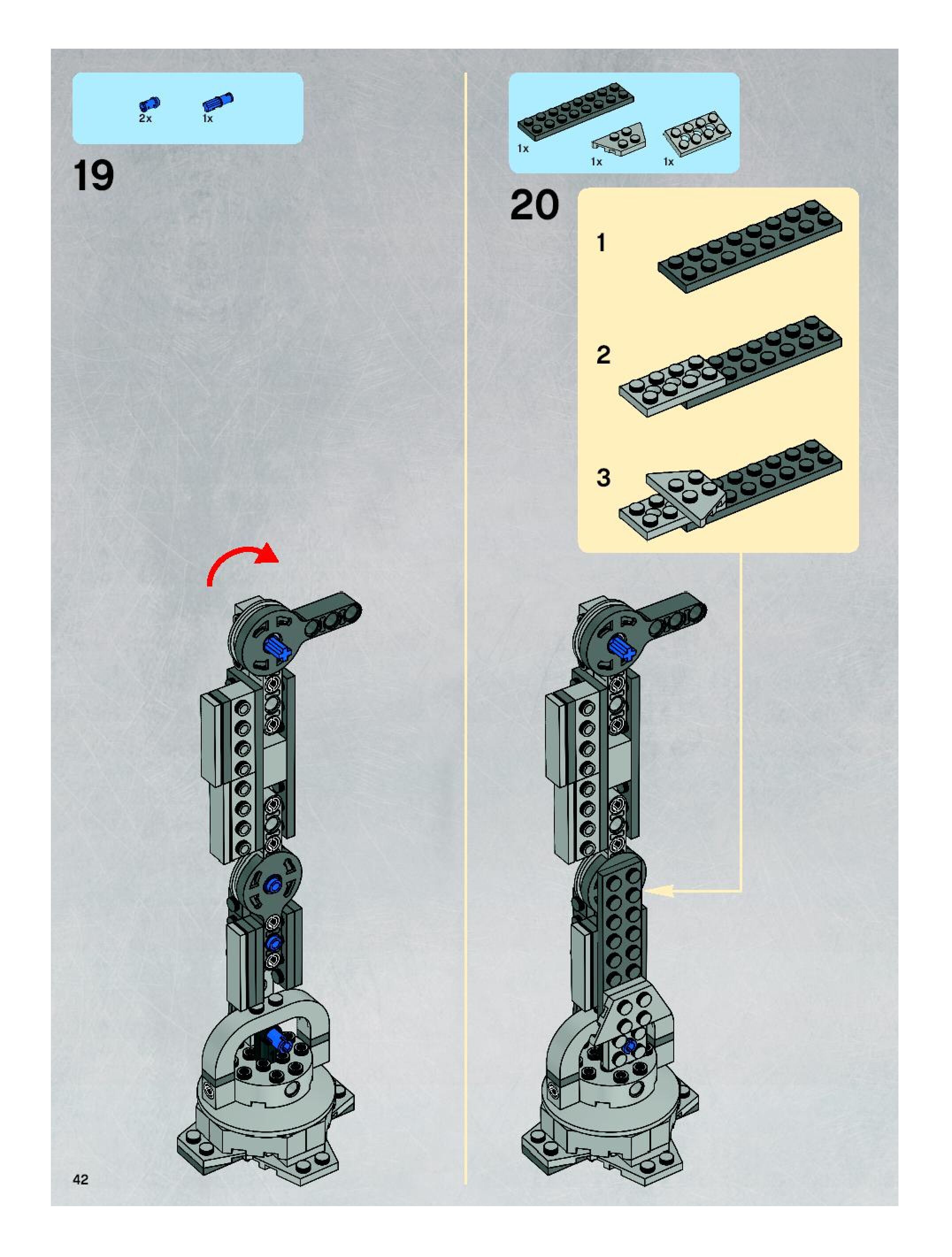 2x 1x

19

1x 1x 1x

20

1

2

3

42