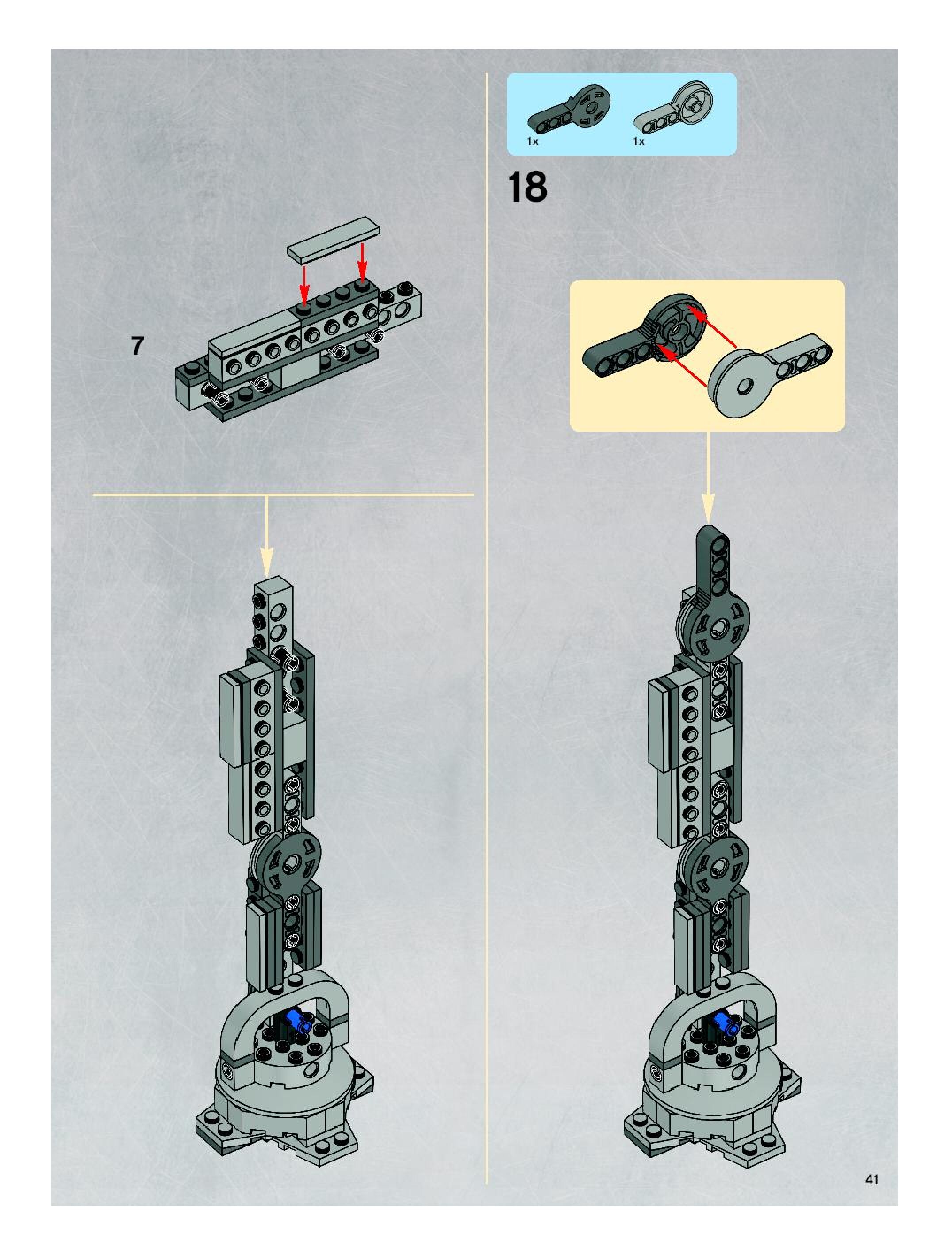 7

1x

1x

18

41