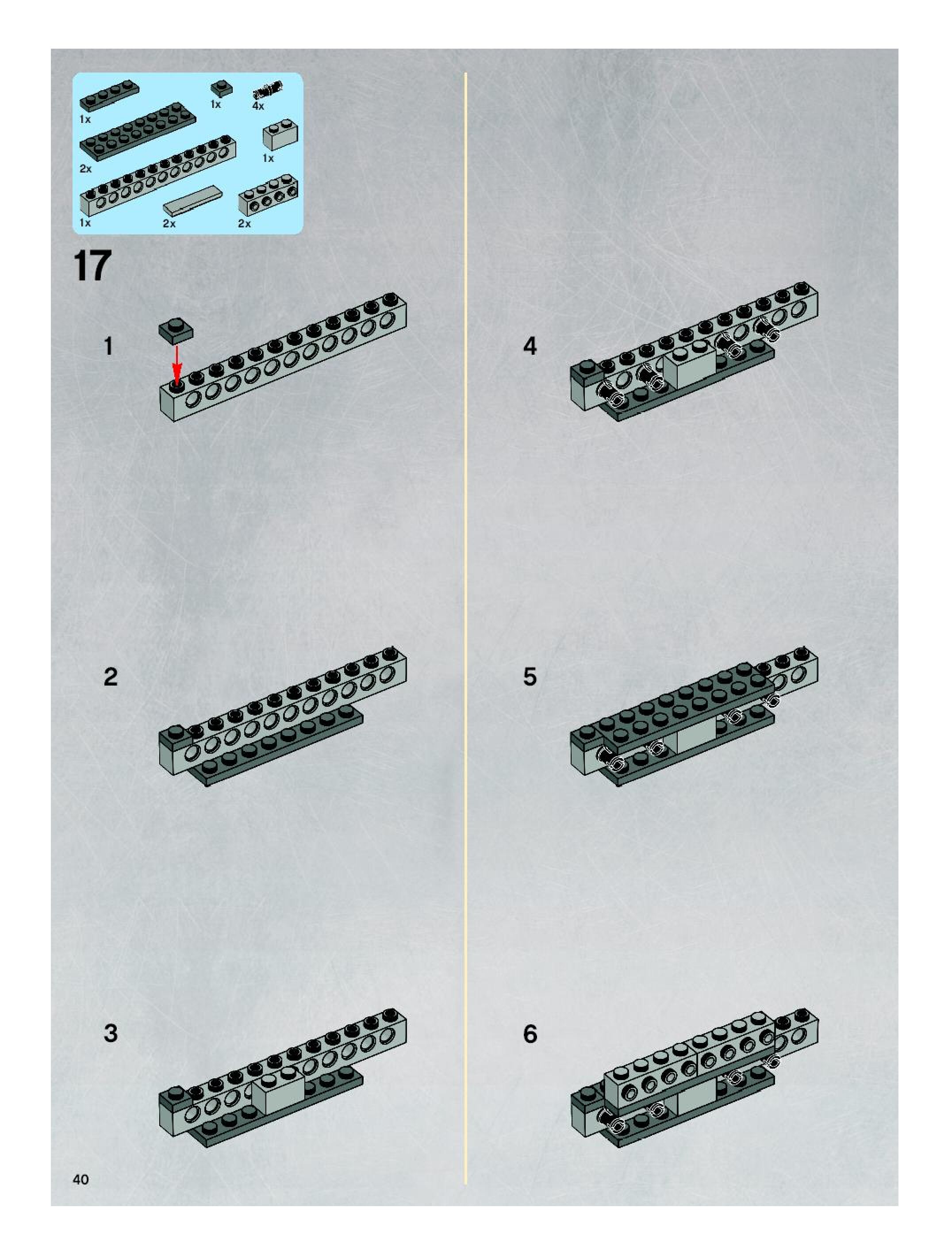 1x
1x
4x
2x
1x
1x
2x
2x

17

1

2

3

4

5

6

40