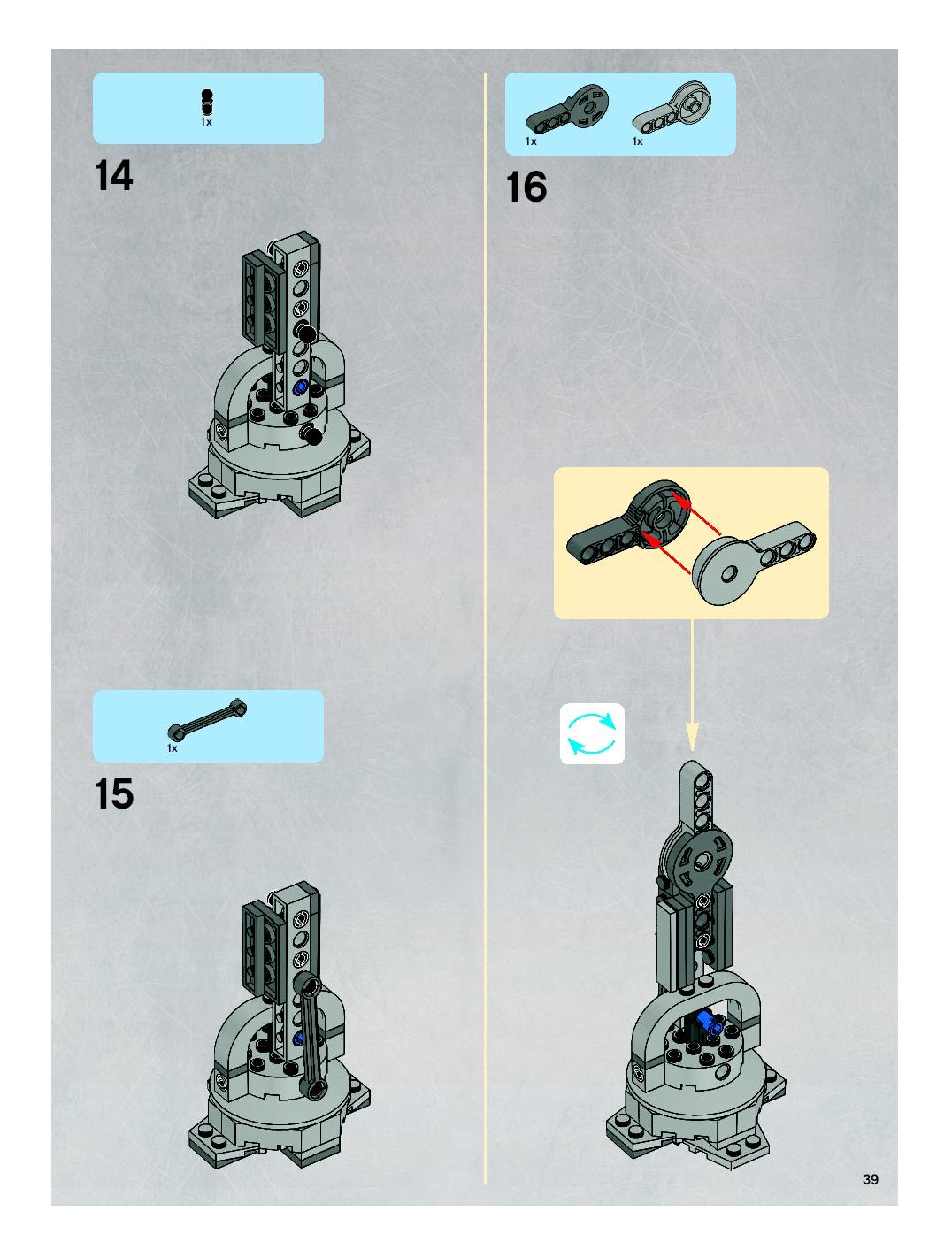 1x

14

1x

15

1x 1x

16

39