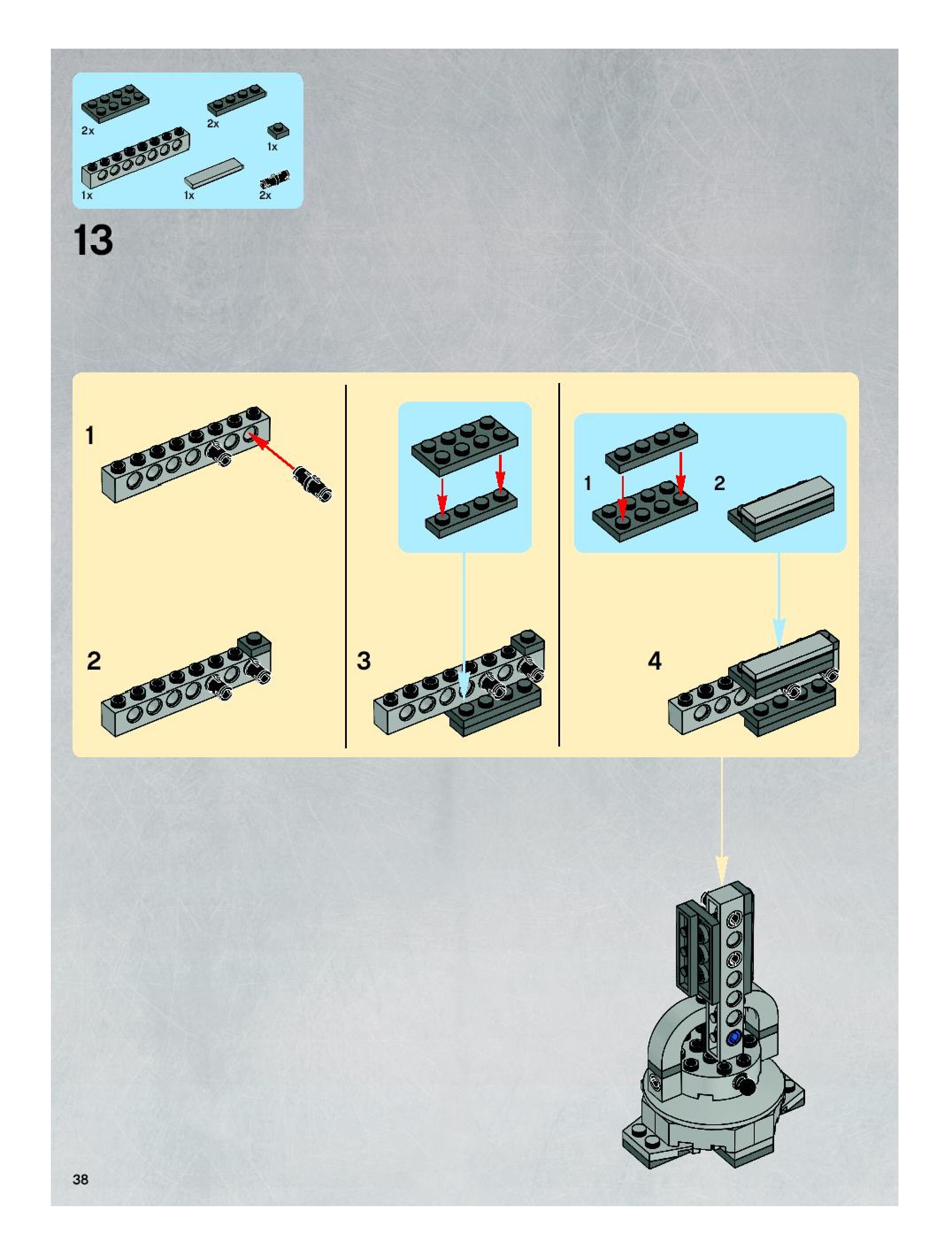 2x
2x
1x
1x
1x
2x

13

1

2

3

1

2

4

38