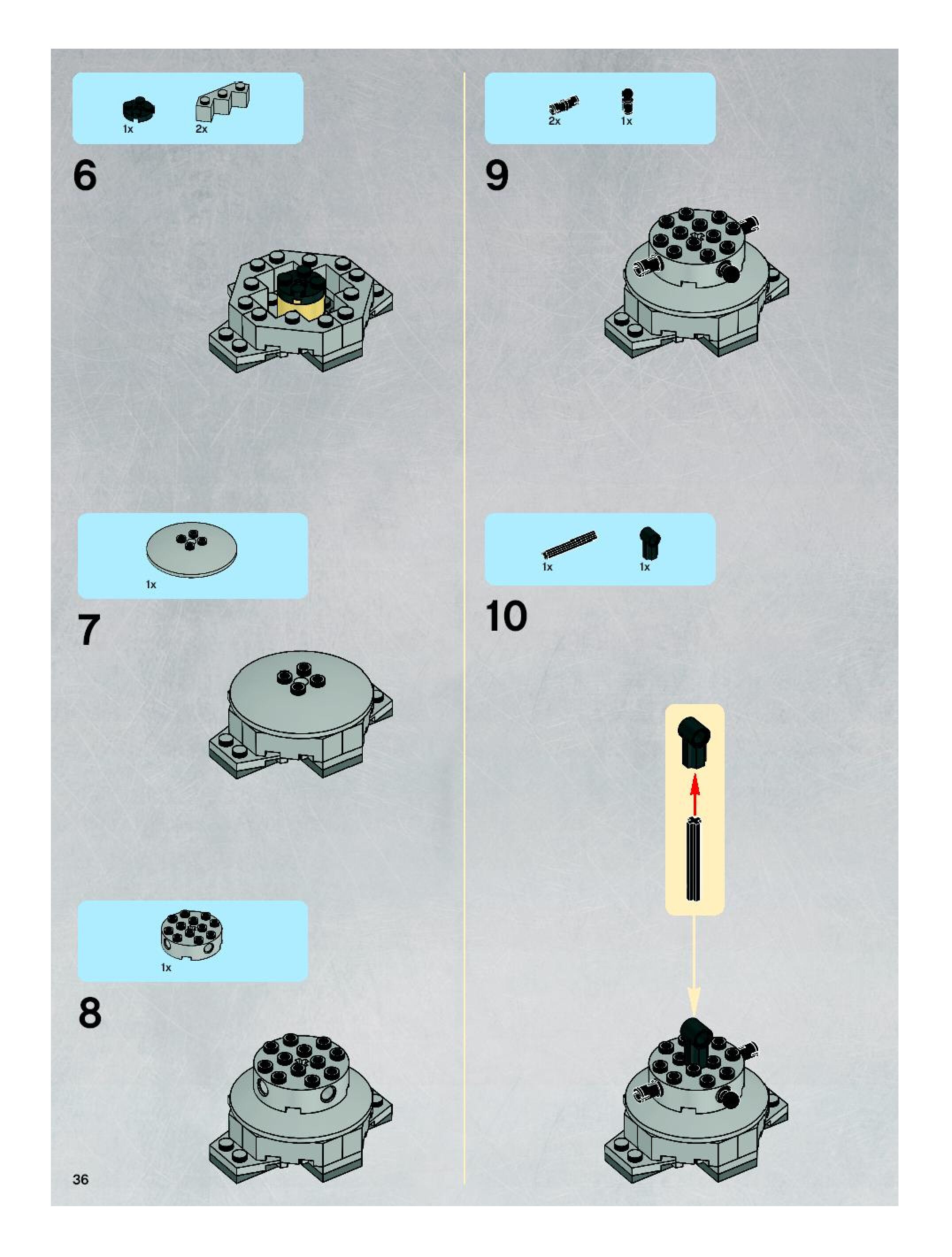 1x 2x

6

1x

7

1x

8

36

2x 1x

9

1x 1x

10