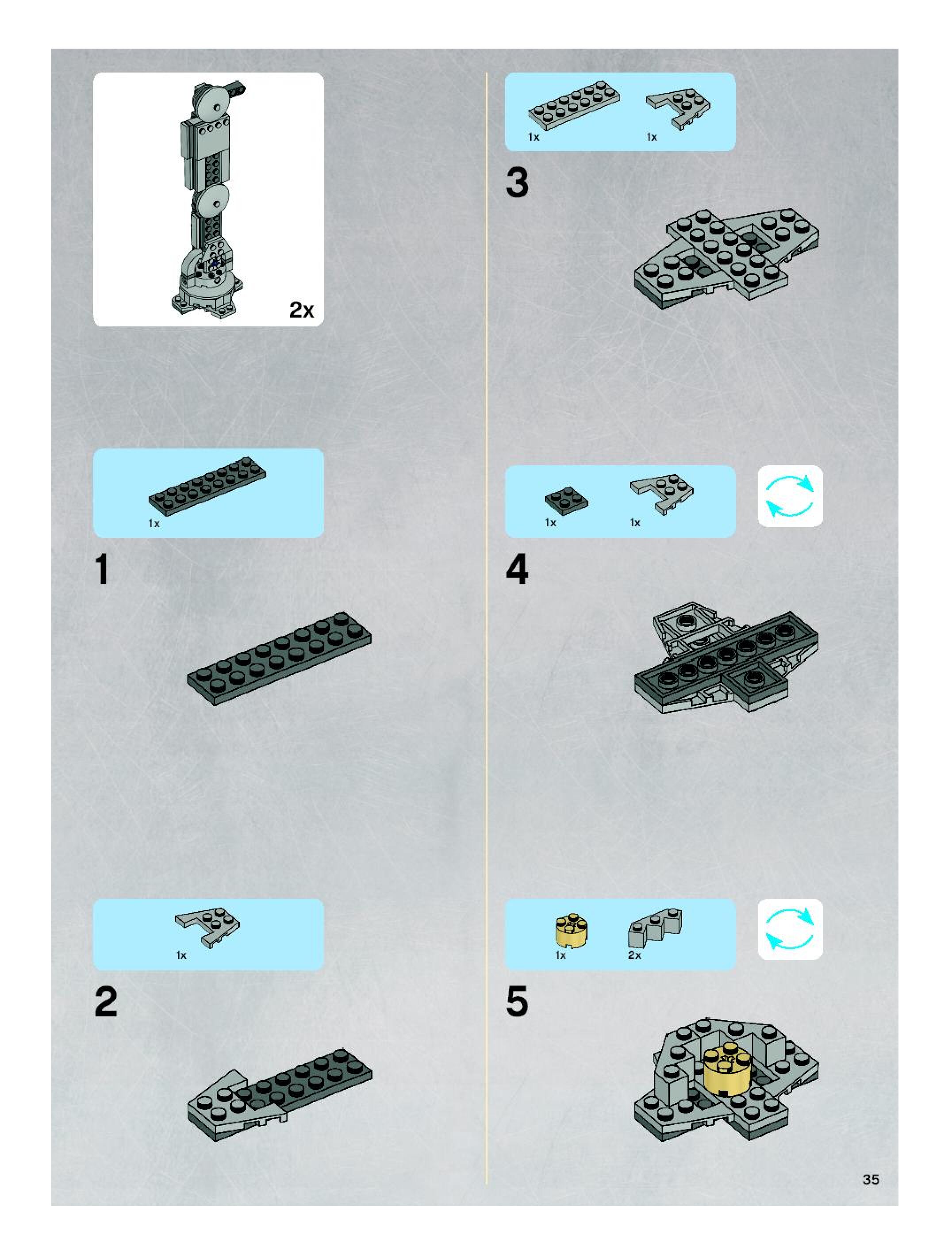 2x

1x

1

1x

2

1x

1x

3

1x

1x

4

1x

2x

5

35