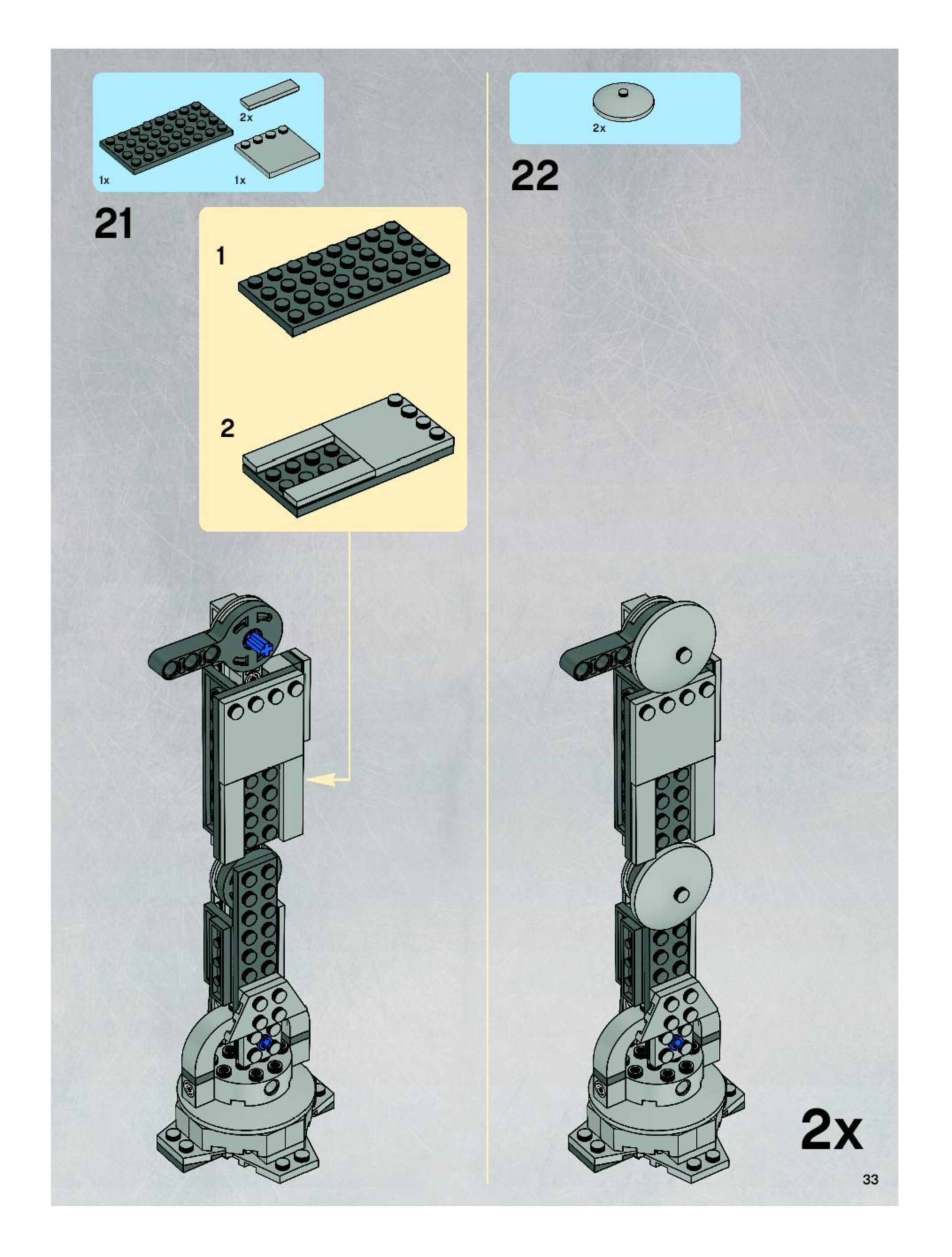 2x
1x
1x

21

1

2

2x

22

2x

33