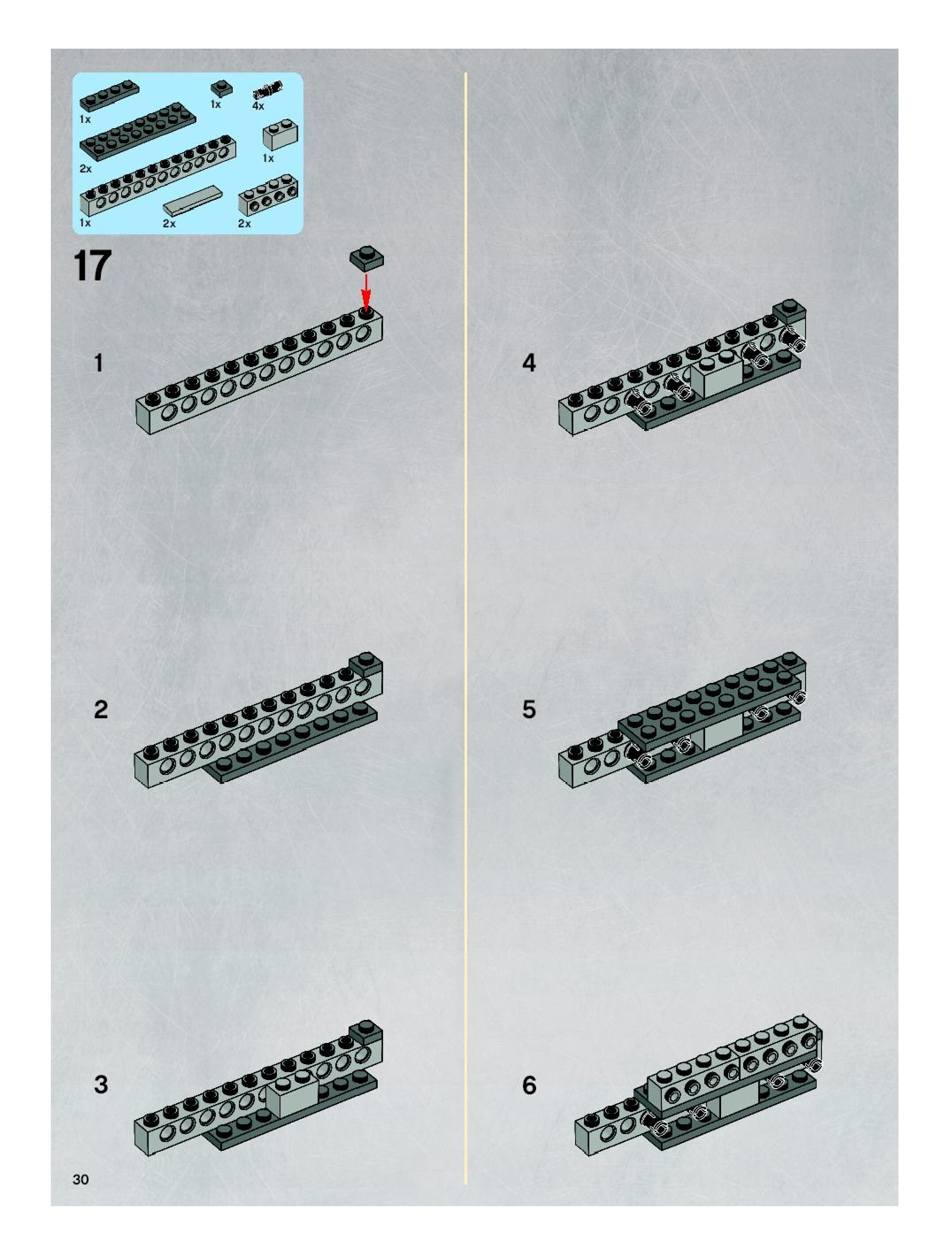 1x
1x
4x
2x
1x
1x
2x
2x

17

1

2

3

4

5

6

30