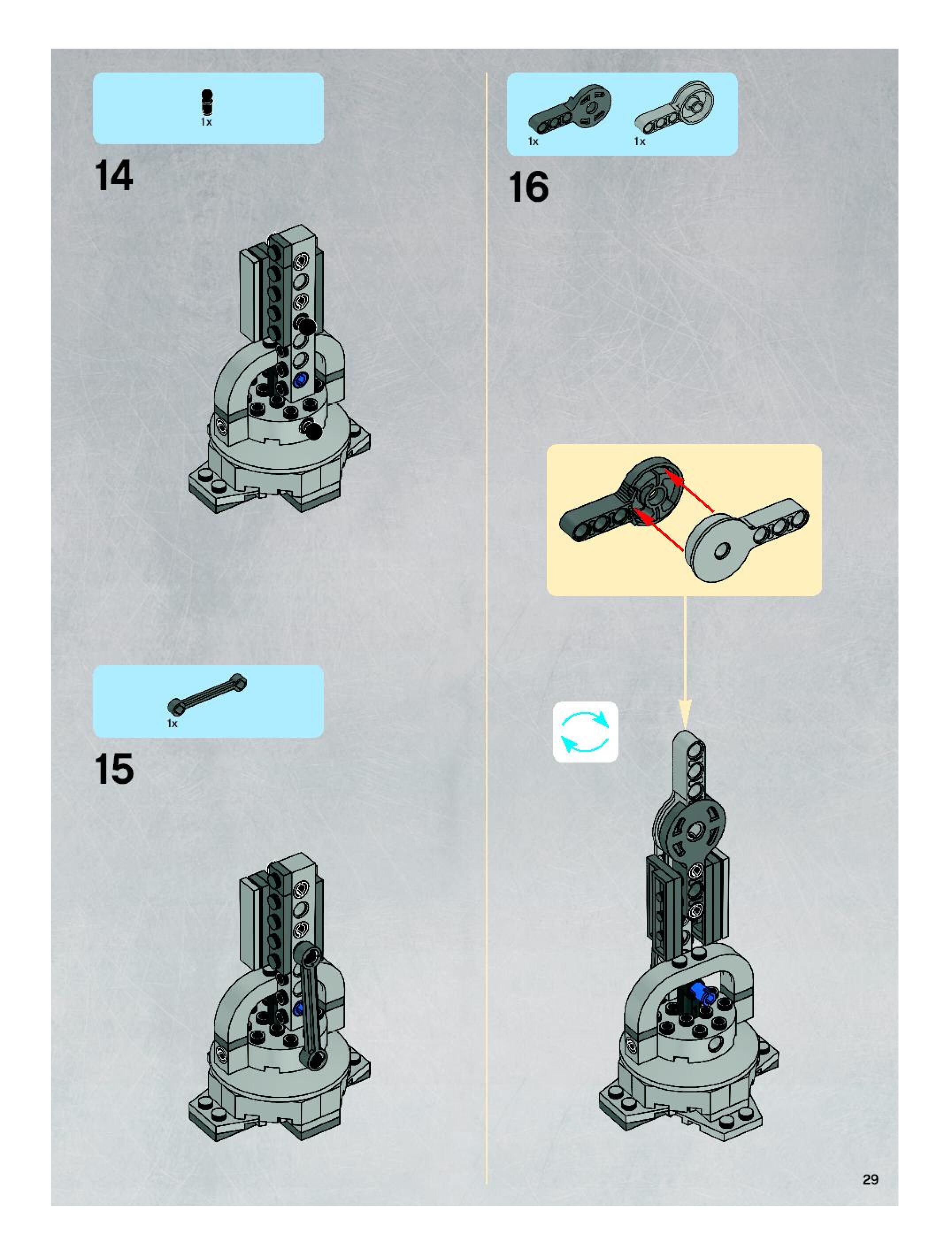 1x

14

1x

15

1x 1x

16

29