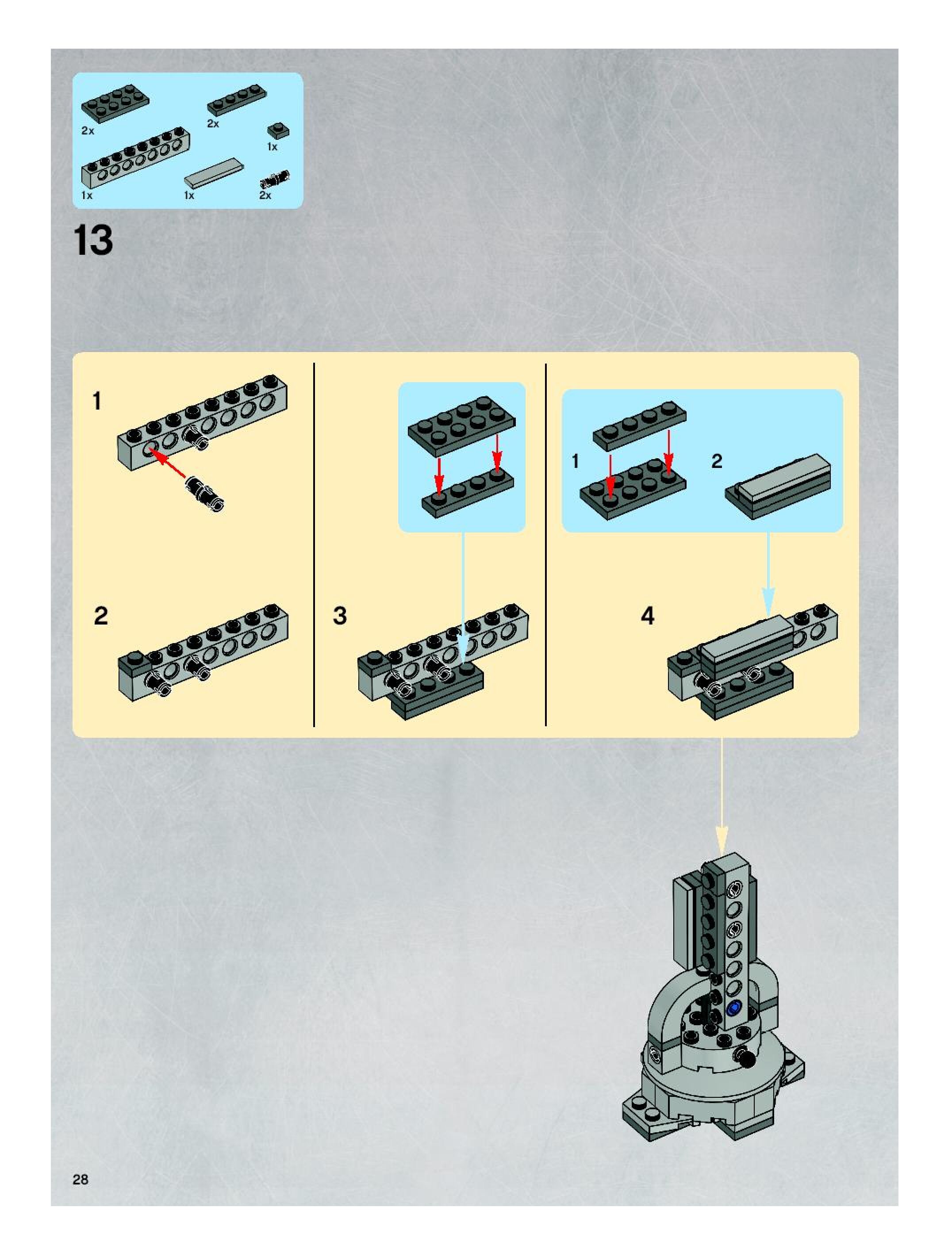 2x

2x

1x

1x

1x

2x

13

1

2

3

1

2

4

28