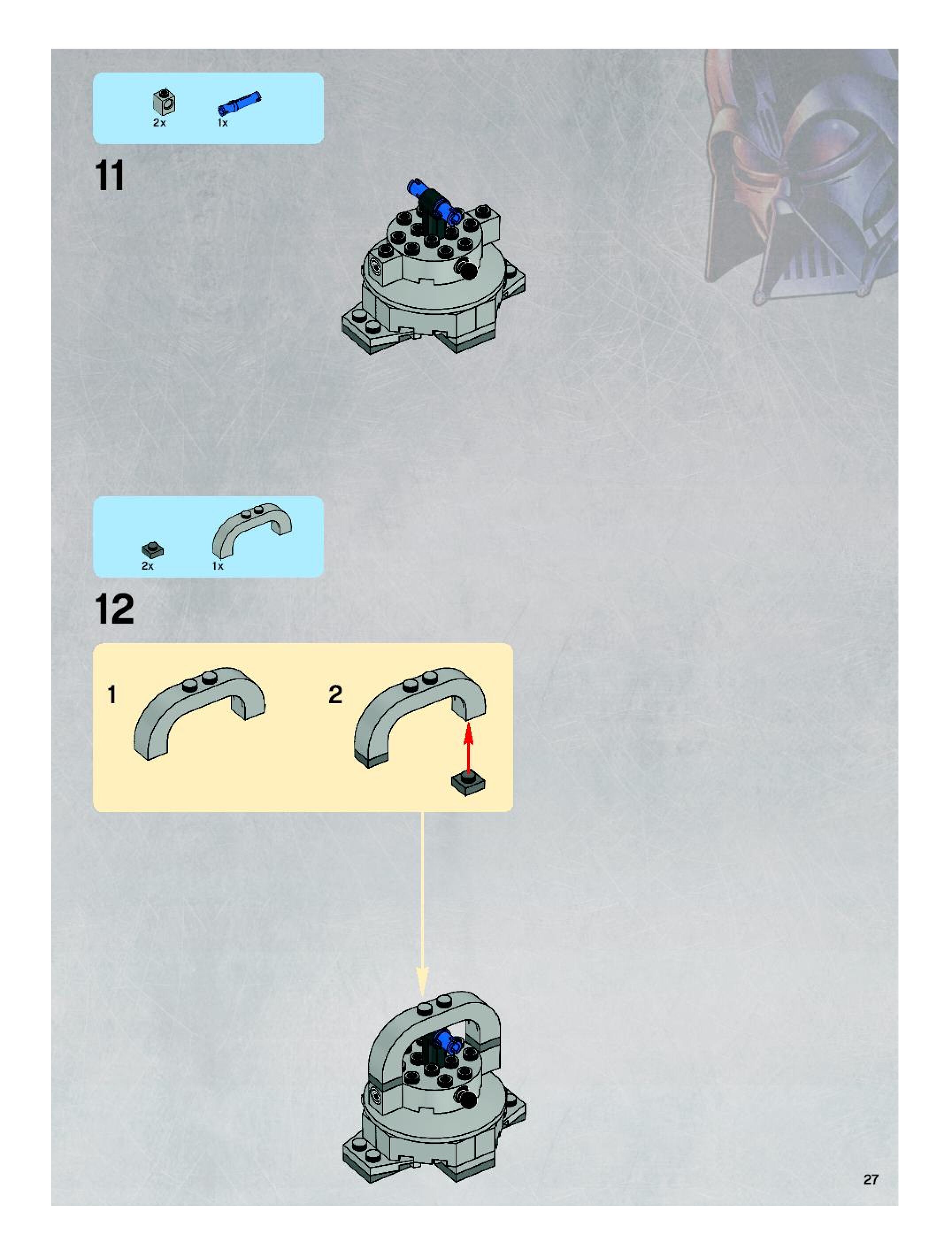 2x 1x

11

2x 1x

12

1

2

27