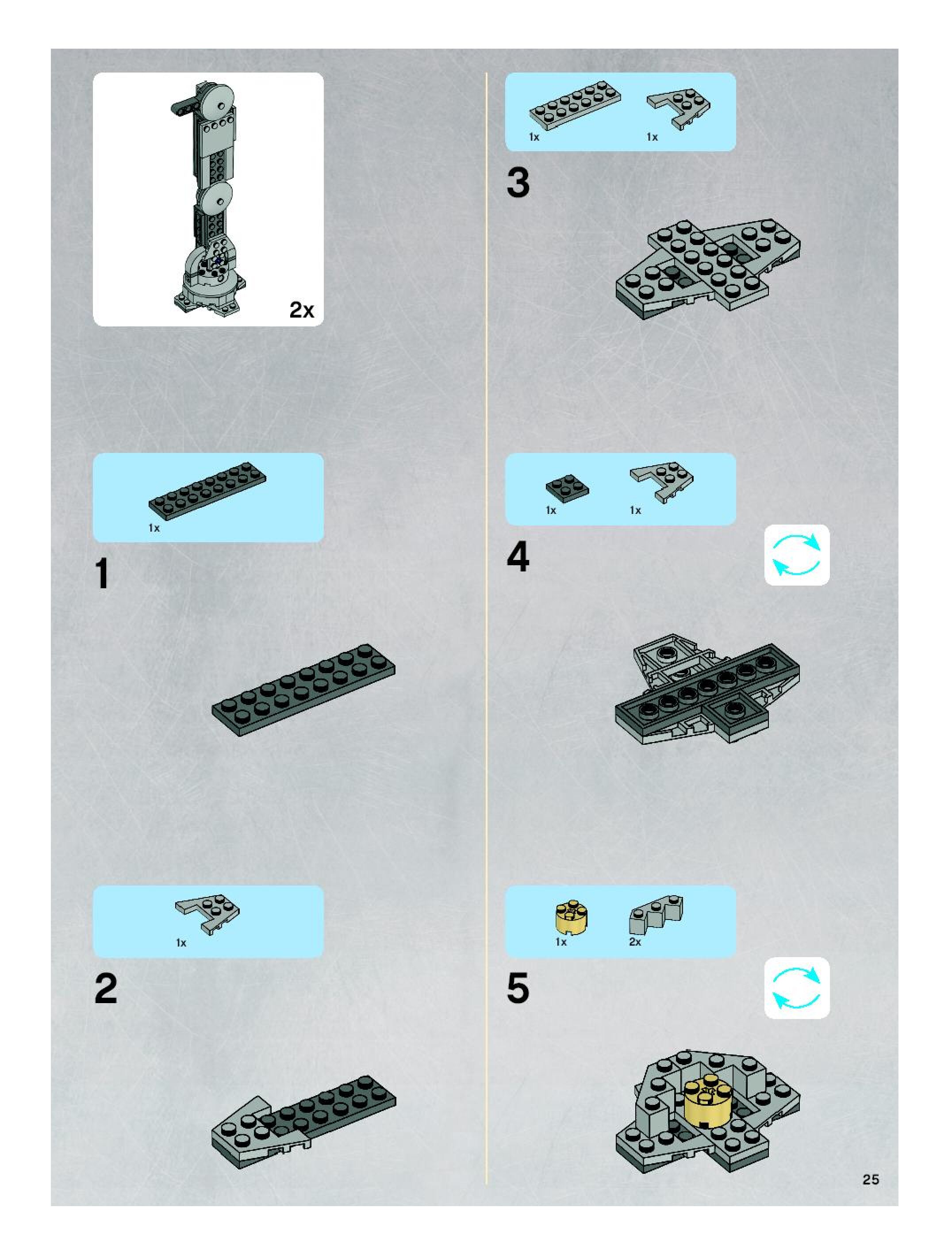 2x

1x

1

1x

2

1x 1x

3

1x 1x

4

1x 2x

5

25