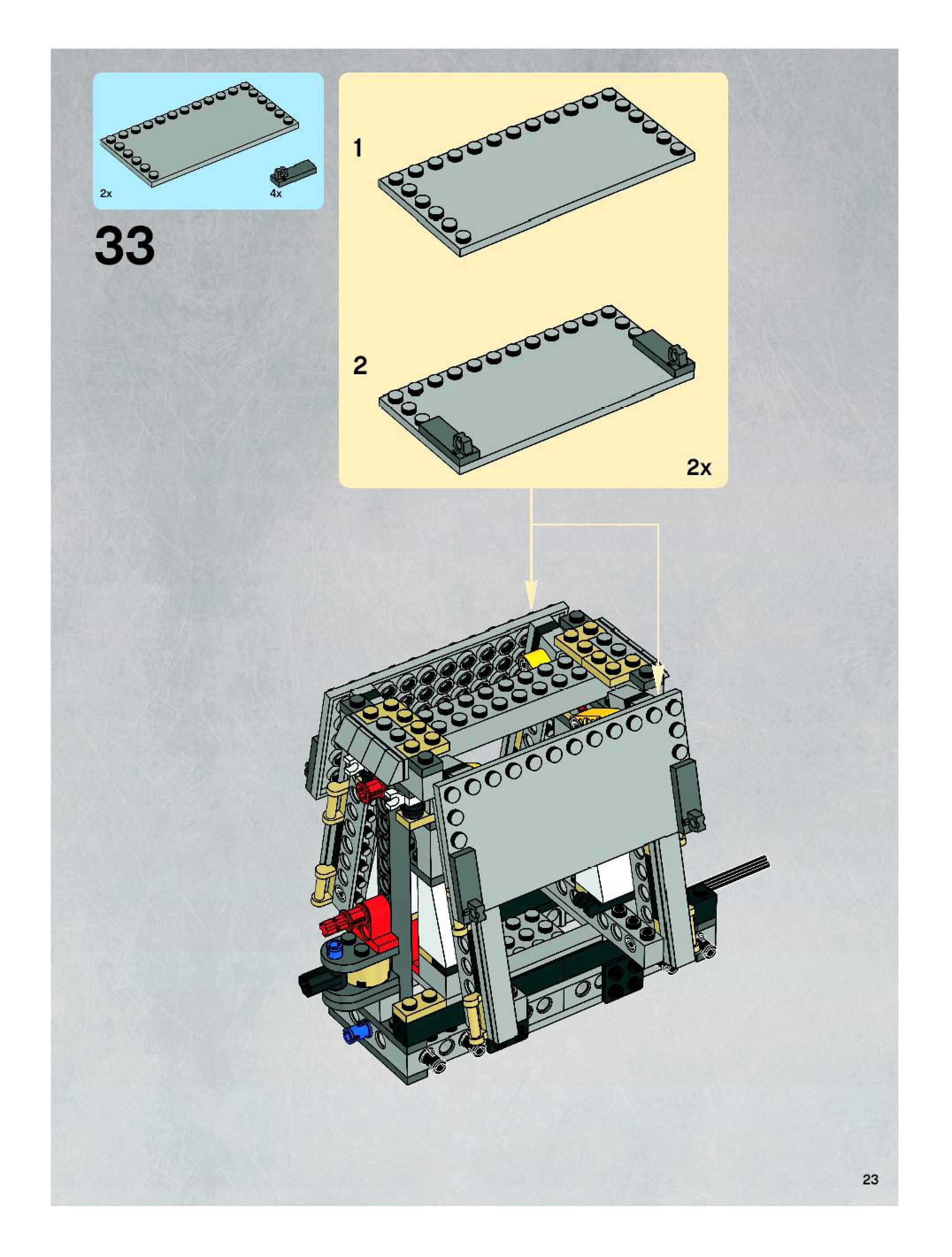 2x

4x

33

1

2

2x

23