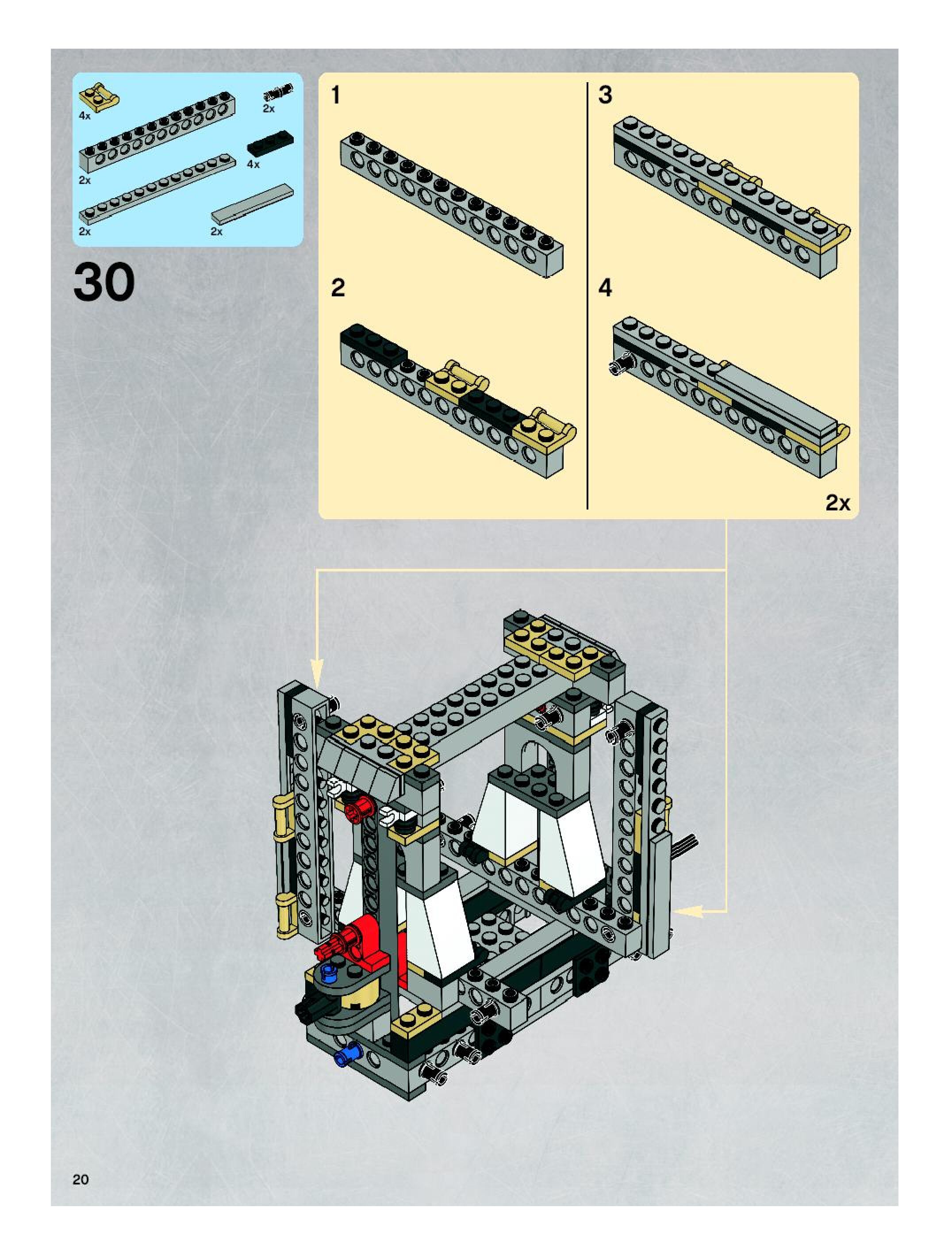 4x
2x
2x
4x
2x
2x

30

1

2

3

4

2x

20