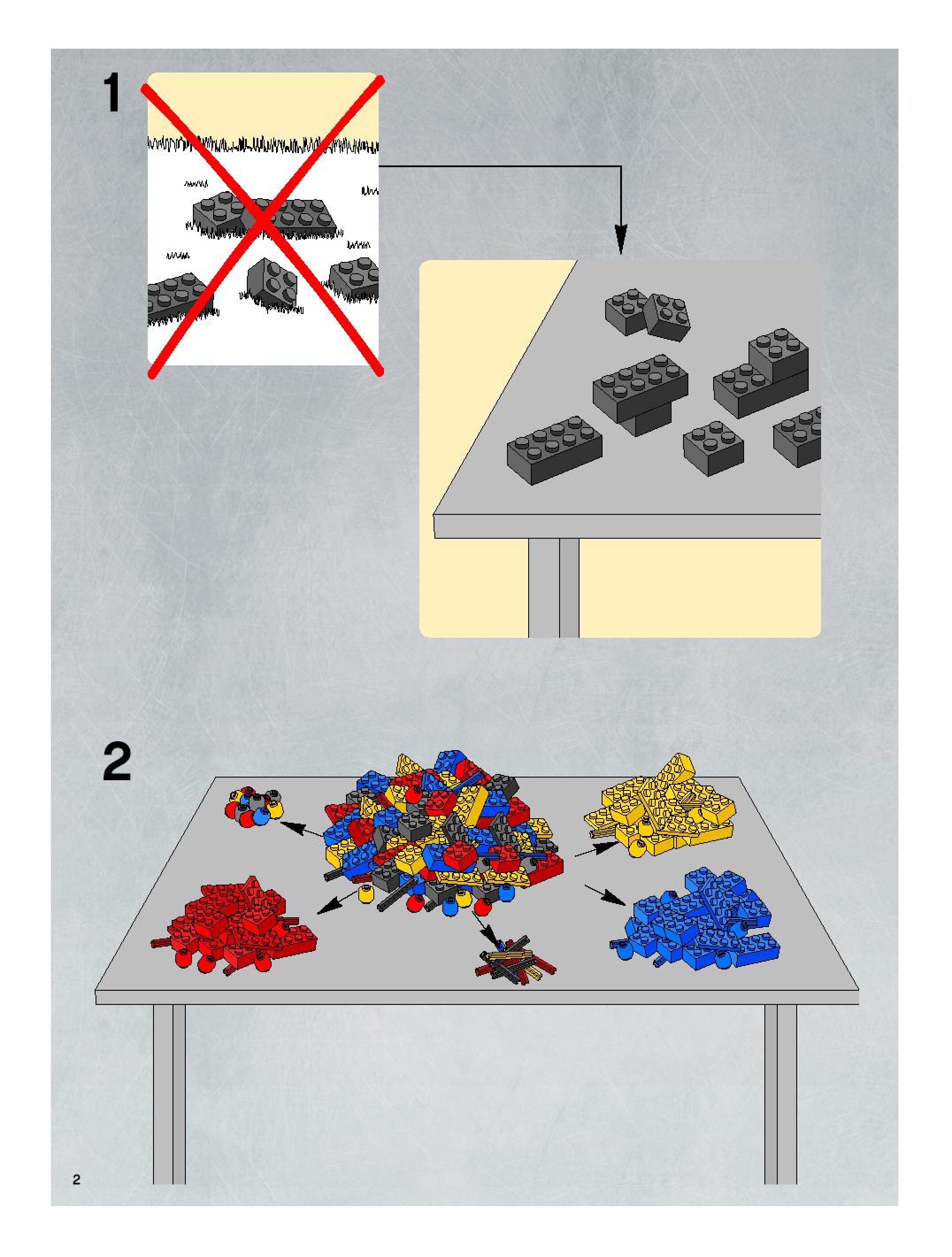 1

2

2