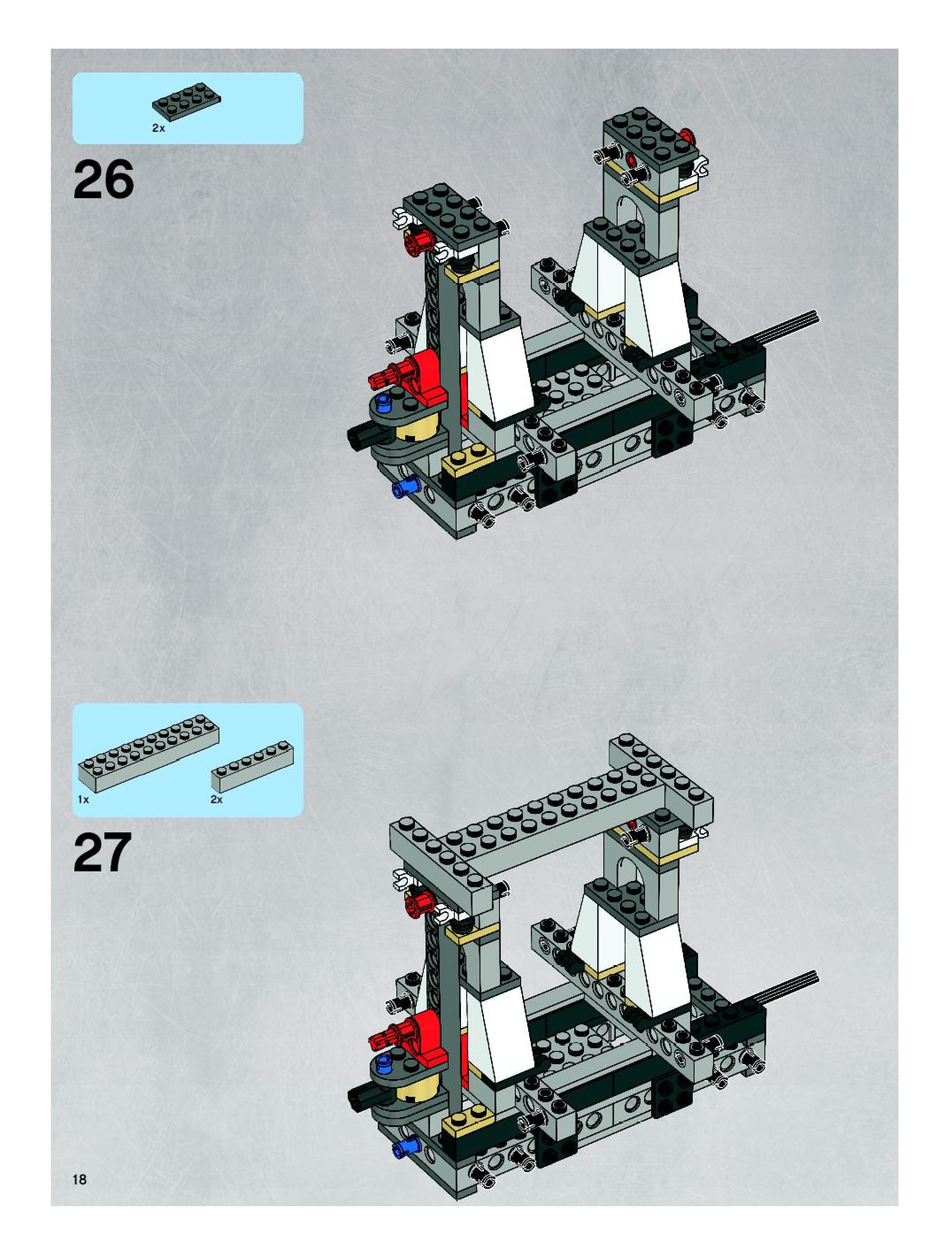 2x

26

1x

2x

27

18